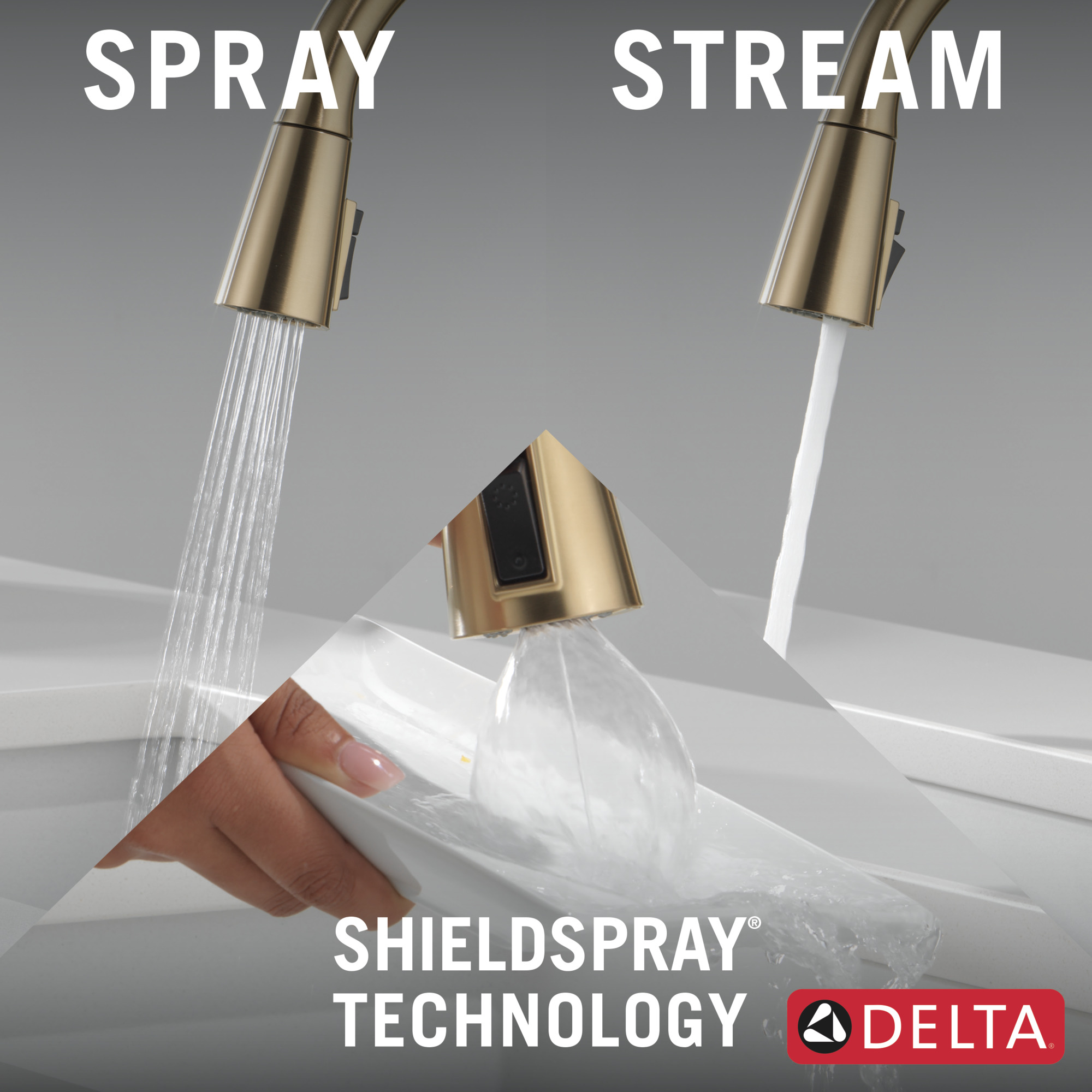 SPRAY

STREAM

SHIELDSPRAY®
TECHNOLOGY

DELTA®