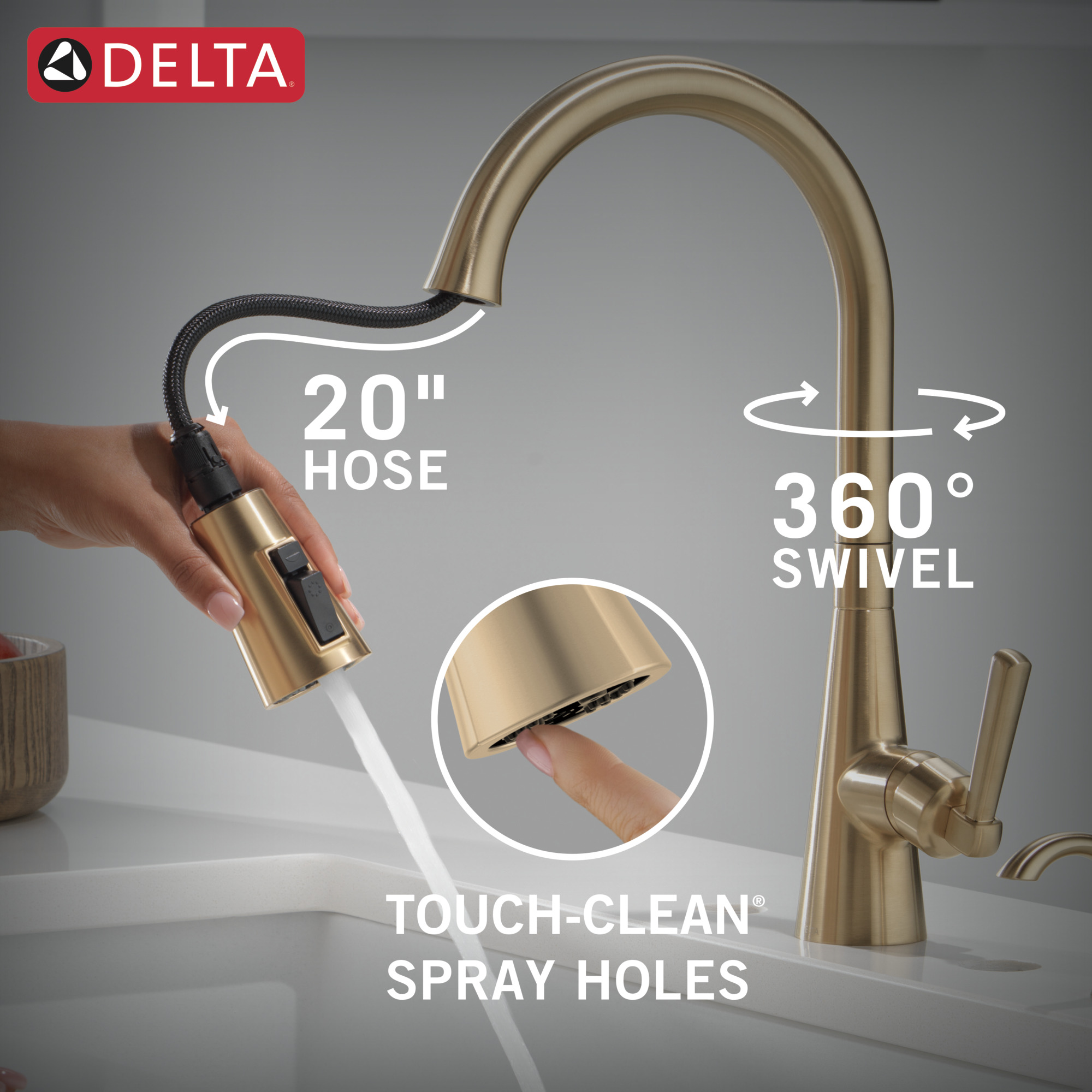 DELTA®

20"
HOSE

360°
SWIVEL

TOUCH-CLEAN®
SPRAY HOLES