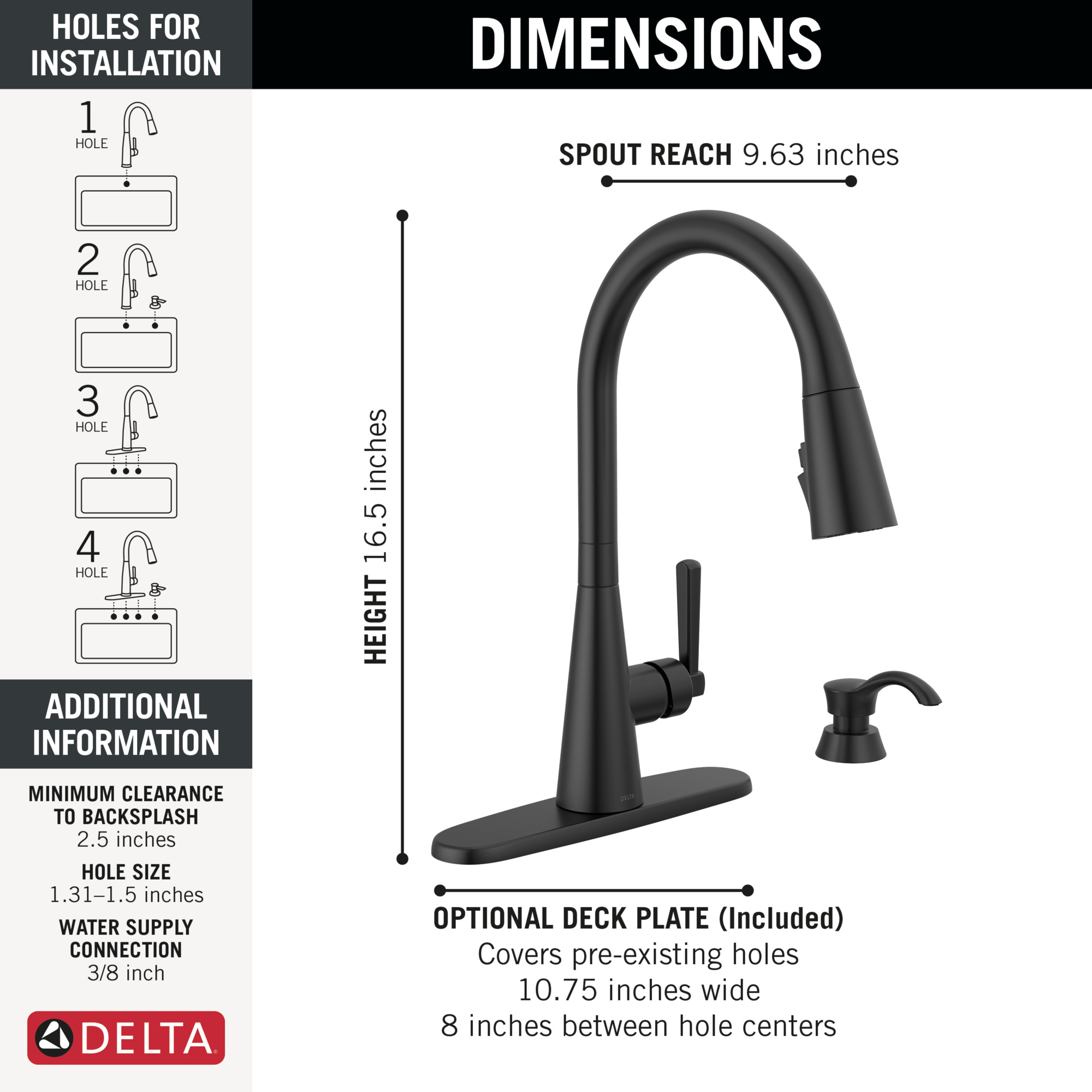 HOLES FOR INSTALLATION

1 HOLE

2 HOLE

3 HOLE

4 HOLE

ADDITIONAL INFORMATION

MINIMUM CLEARANCE TO BACKSPLASH
2.5 inches

HOLE SIZE
1.31–1.5 inches

WATER SUPPLY CONNECTION
3/8 inch

DELTA

DIMENSIONS

SPOUT REACH 9.63 inches

HEIGHT 16.5 inches

DELTA

OPTIONAL DECK PLATE (Included)
Covers pre-existing holes
10.75 inches wide
8 inches between hole centers