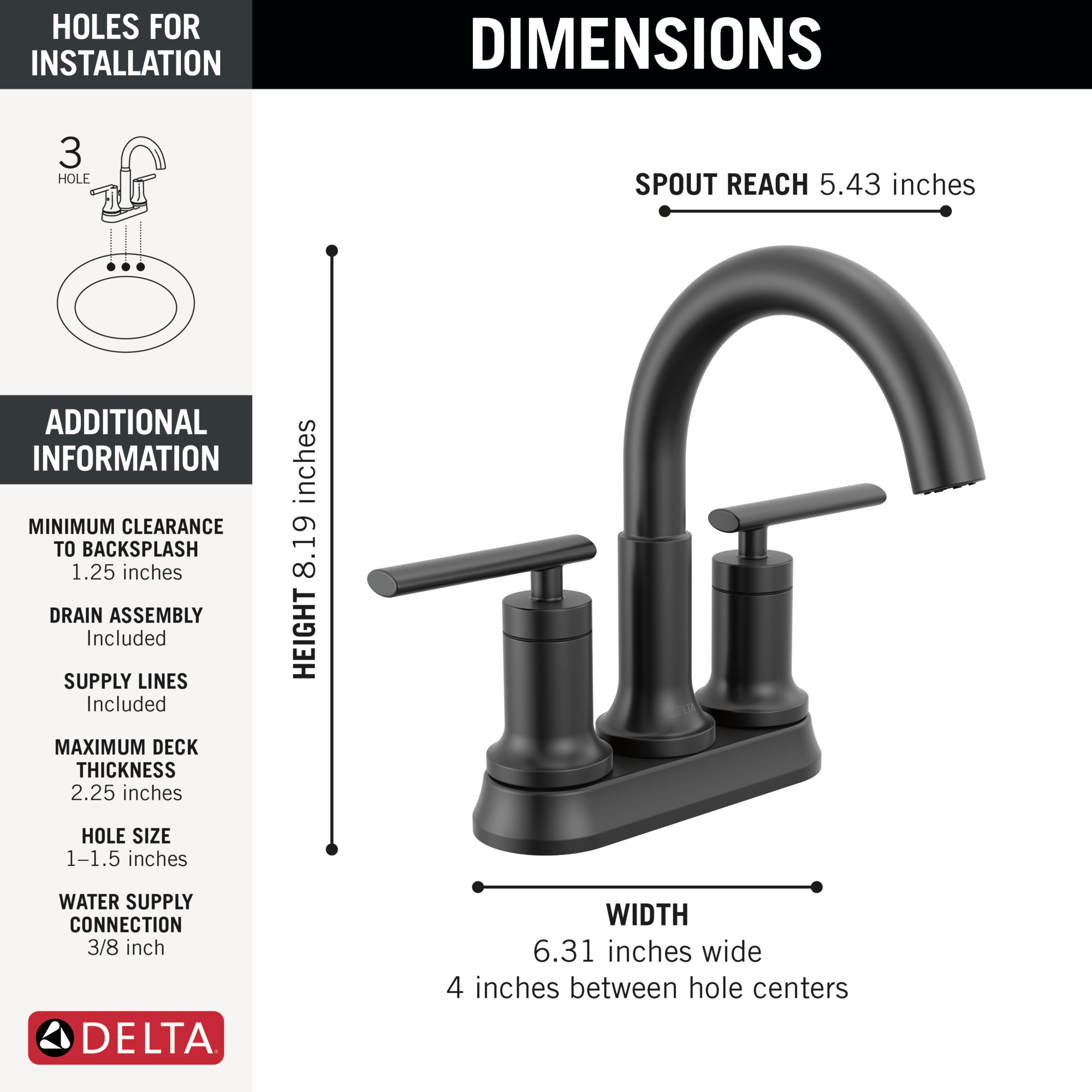 HOLES FOR INSTALLATION

3
HOLE

ADDITIONAL INFORMATION

MINIMUM CLEARANCE TO BACKSPLASH
1.25 inches

DRAIN ASSEMBLY
Included

SUPPLY LINES
Included

MAXIMUM DECK THICKNESS
2.25 inches

HOLE SIZE
1–1.5 inches

WATER SUPPLY CONNECTION
3/8 inch

DELTA

DIMENSIONS

SPOUT REACH 5.43 inches

HEIGHT 8.19 inches

DELTA

WIDTH
6.31 inches wide
4 inches between hole centers