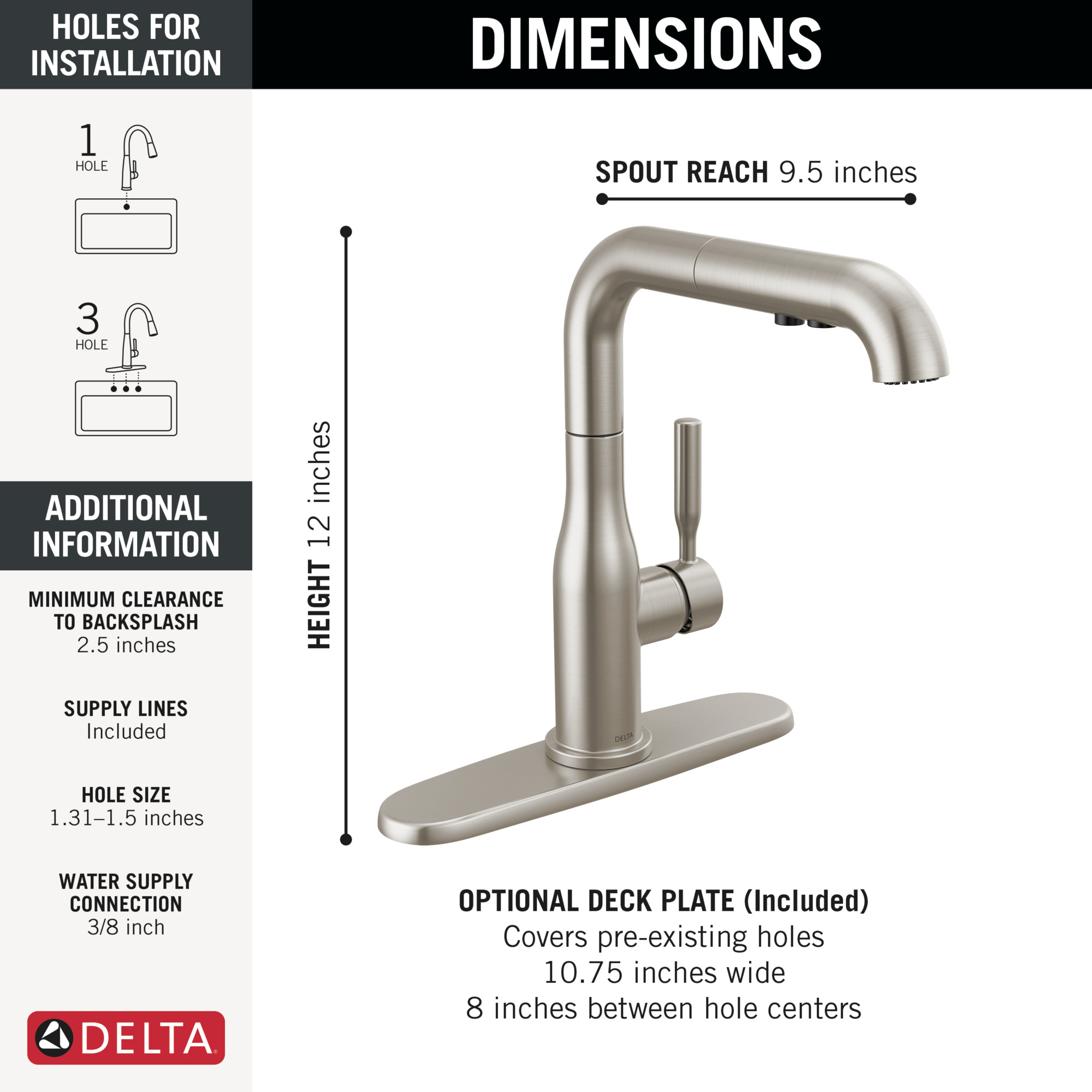 HOLES FOR INSTALLATION

1 HOLE

3 HOLE

ADDITIONAL INFORMATION

MINIMUM CLEARANCE TO BACKSPLASH
2.5 inches

SUPPLY LINES
Included

HOLE SIZE
1.31–1.5 inches

WATER SUPPLY CONNECTION
3/8 inch

DELTA

DIMENSIONS

SPOUT REACH 9.5 inches

HEIGHT 12 inches

DELTA

OPTIONAL DECK PLATE (Included)
Covers pre-existing holes
10.75 inches wide
8 inches between hole centers