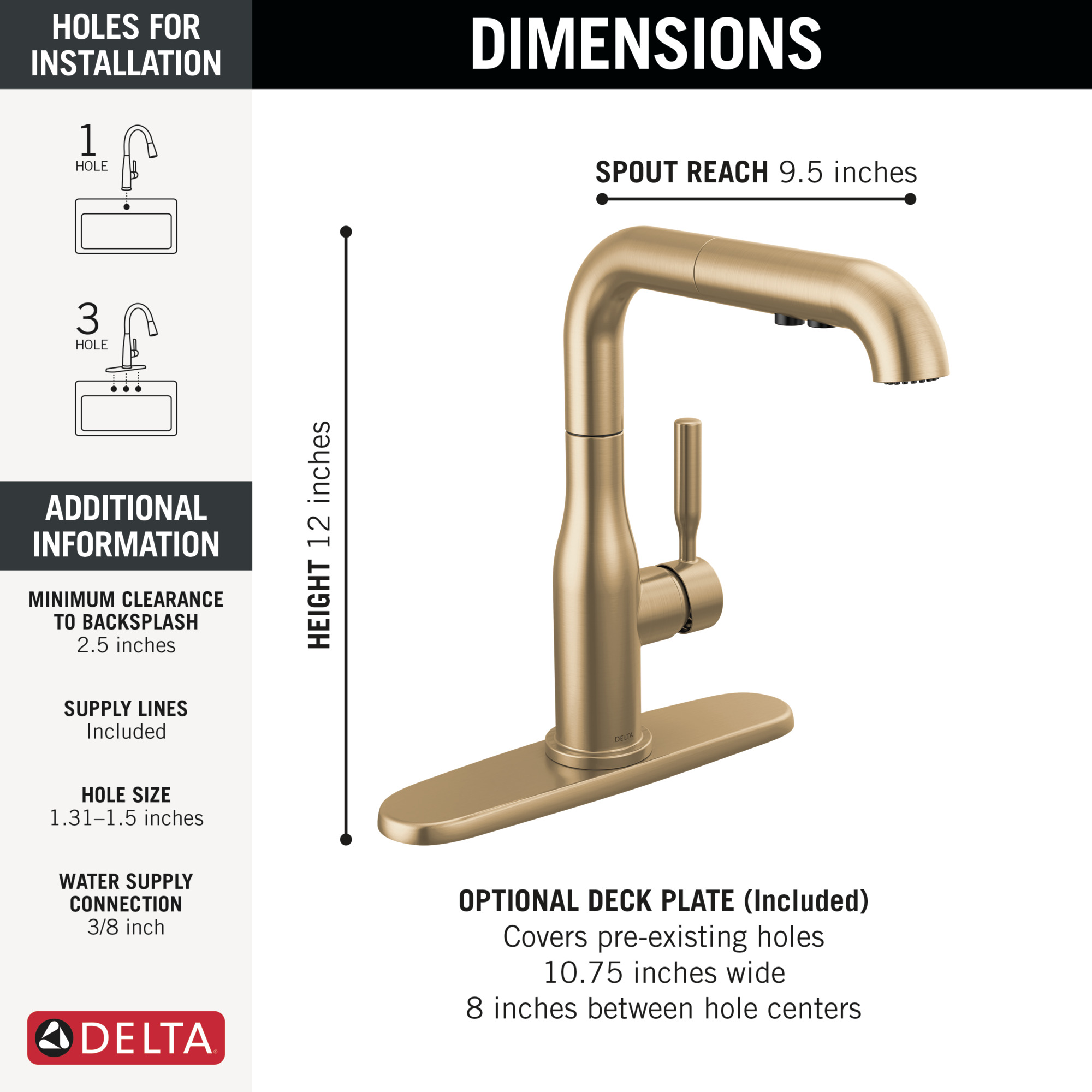 HOLES FOR INSTALLATION

1 HOLE

3 HOLE

ADDITIONAL INFORMATION

MINIMUM CLEARANCE TO BACKSPLASH
2.5 inches

SUPPLY LINES
Included

HOLE SIZE
1.31–1.5 inches

WATER SUPPLY CONNECTION
3/8 inch

DELTA

DIMENSIONS

SPOUT REACH 9.5 inches

HEIGHT 12 inches

DELTA

OPTIONAL DECK PLATE (Included)
Covers pre-existing holes
10.75 inches wide
8 inches between hole centers