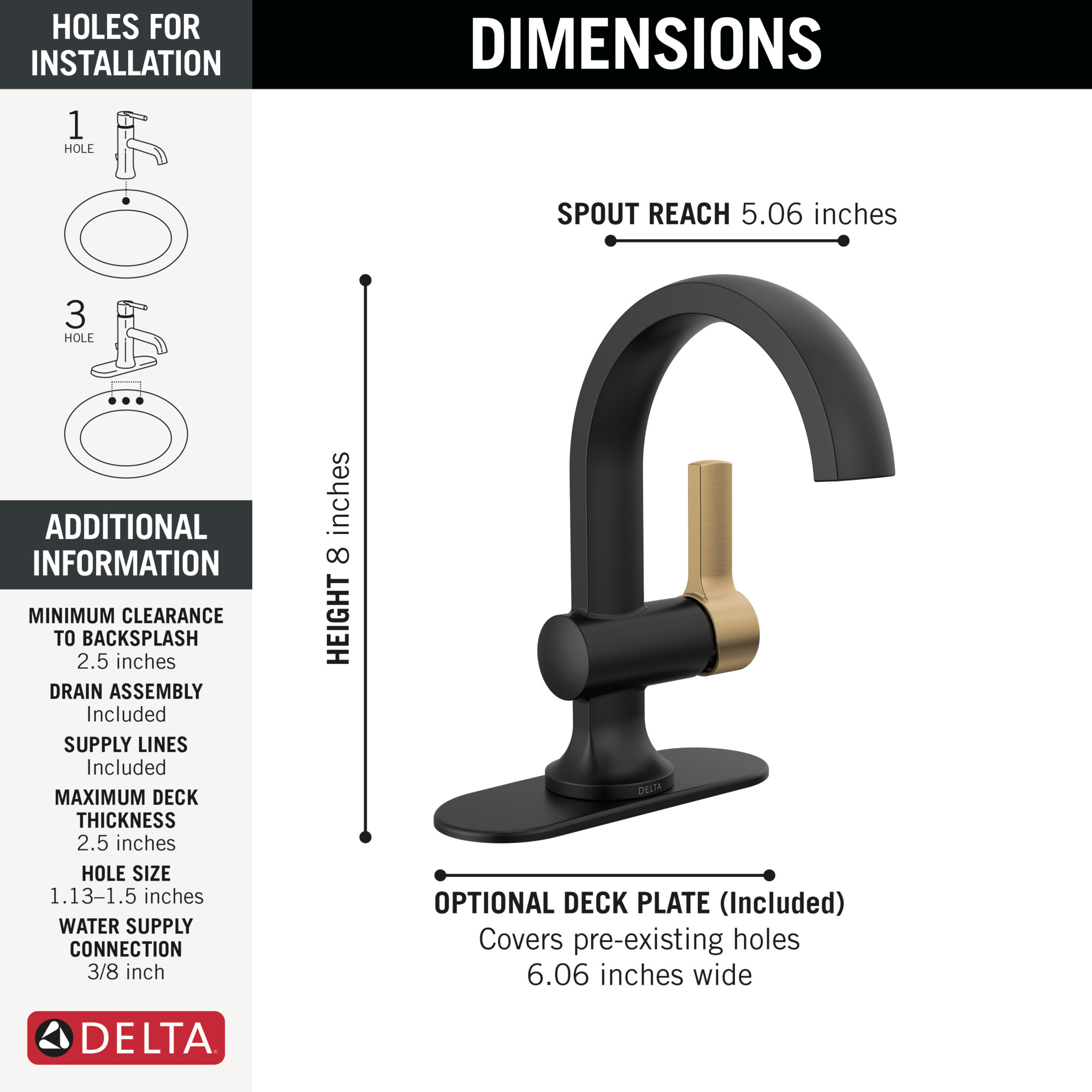 HOLES FOR INSTALLATION

1
HOLE

3
HOLE

ADDITIONAL INFORMATION

MINIMUM CLEARANCE TO BACKSPLASH
2.5 inches

DRAIN ASSEMBLY
Included

SUPPLY LINES
Included

MAXIMUM DECK THICKNESS
2.5 inches

HOLE SIZE
1.13–1.5 inches

WATER SUPPLY CONNECTION
3/8 inch

DELTA

DIMENSIONS

SPOUT REACH 5.06 inches

HEIGHT 8 inches

DELTA

OPTIONAL DECK PLATE (Included)
Covers pre-existing holes
6.06 inches wide