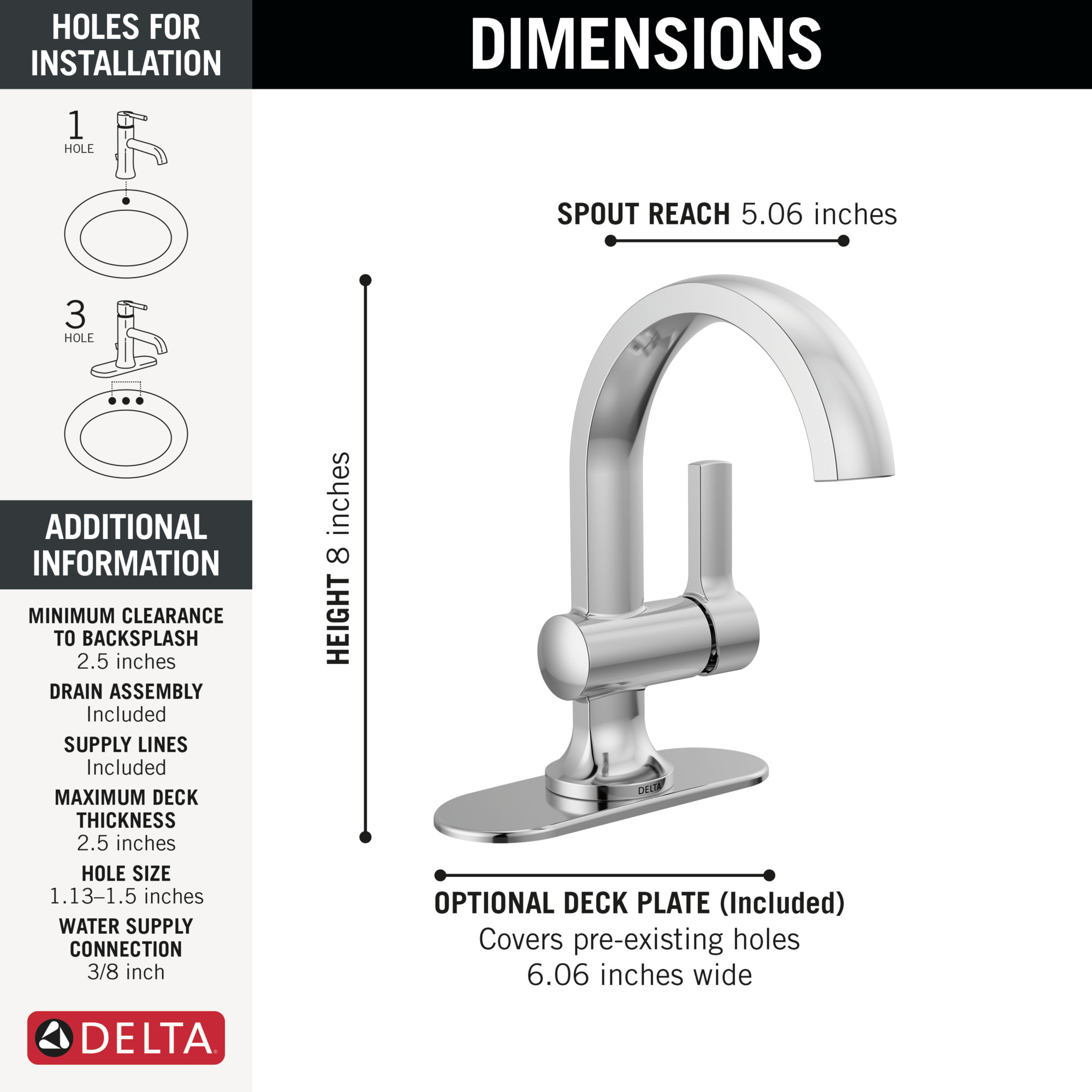 HOLES FOR INSTALLATION

1
HOLE

3
HOLE

ADDITIONAL INFORMATION

MINIMUM CLEARANCE TO BACKSPLASH
2.5 inches

DRAIN ASSEMBLY
Included

SUPPLY LINES
Included

MAXIMUM DECK THICKNESS
2.5 inches

HOLE SIZE
1.13–1.5 inches

WATER SUPPLY CONNECTION
3/8 inch

DELTA

DIMENSIONS

SPOUT REACH 5.06 inches

HEIGHT 8 inches

DELTA

OPTIONAL DECK PLATE (Included)
Covers pre-existing holes
6.06 inches wide