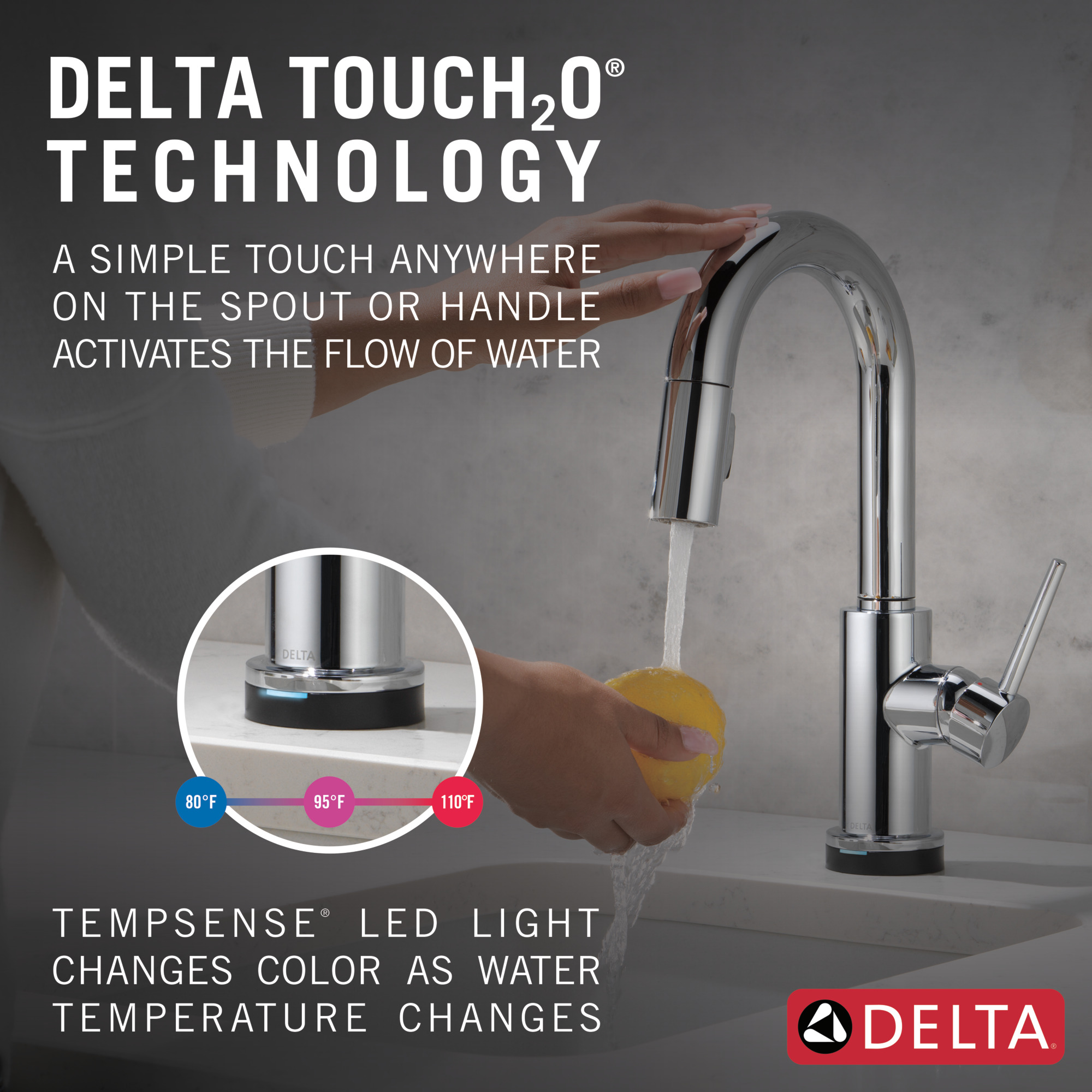 DELTA TOUCH$_2$O® TECHNOLOGY

A SIMPLE TOUCH ANYWHERE ON THE SPOUT OR HANDLE ACTIVATES THE FLOW OF WATER

DELTA

80°F 95°F 110°F

DELTA

TEMPSENSE® LED LIGHT CHANGES COLOR AS WATER TEMPERATURE CHANGES

DELTA®