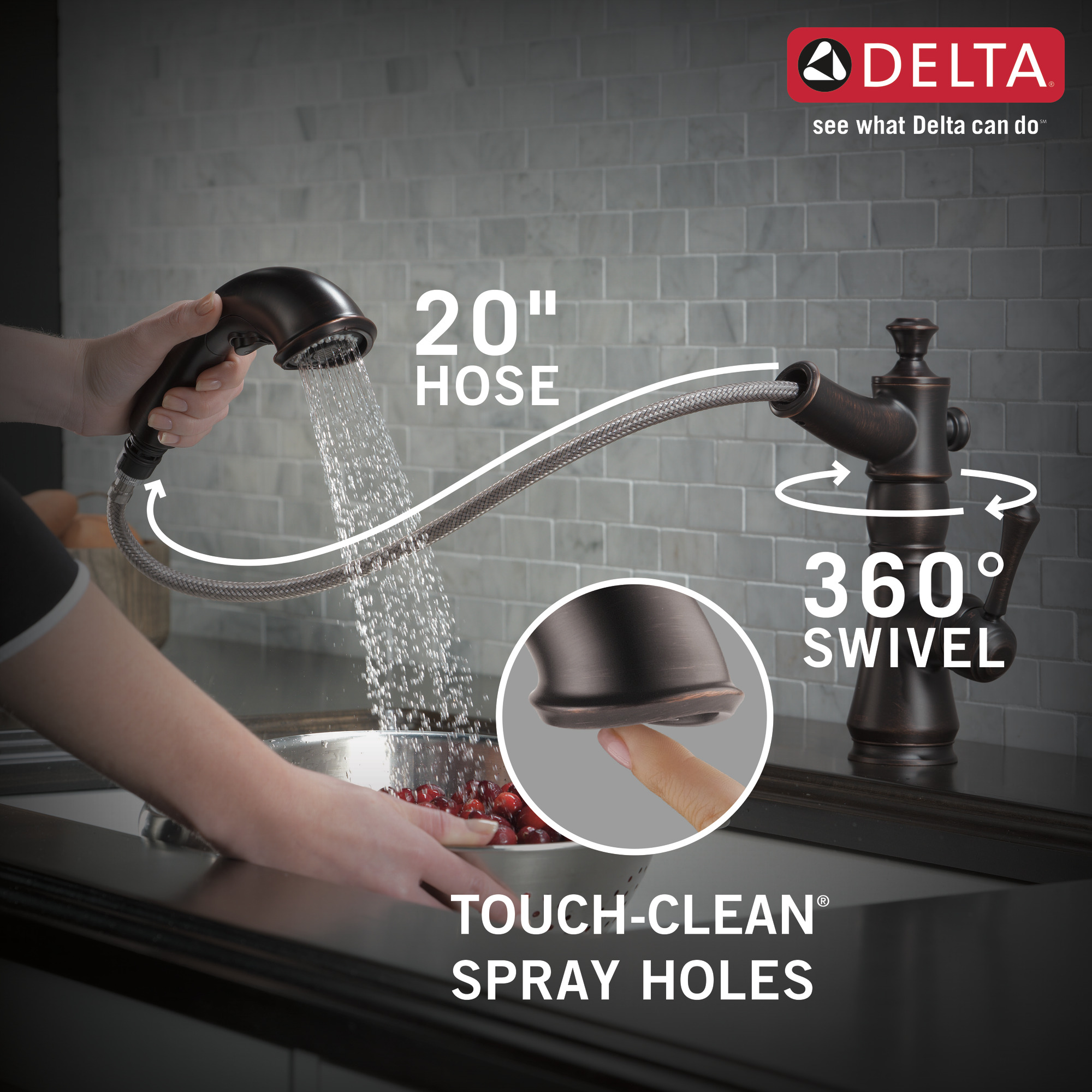 DELTA®
see what Delta can do℠

20"
HOSE

360°
SWIVEL

TOUCH-CLEAN®
SPRAY HOLES