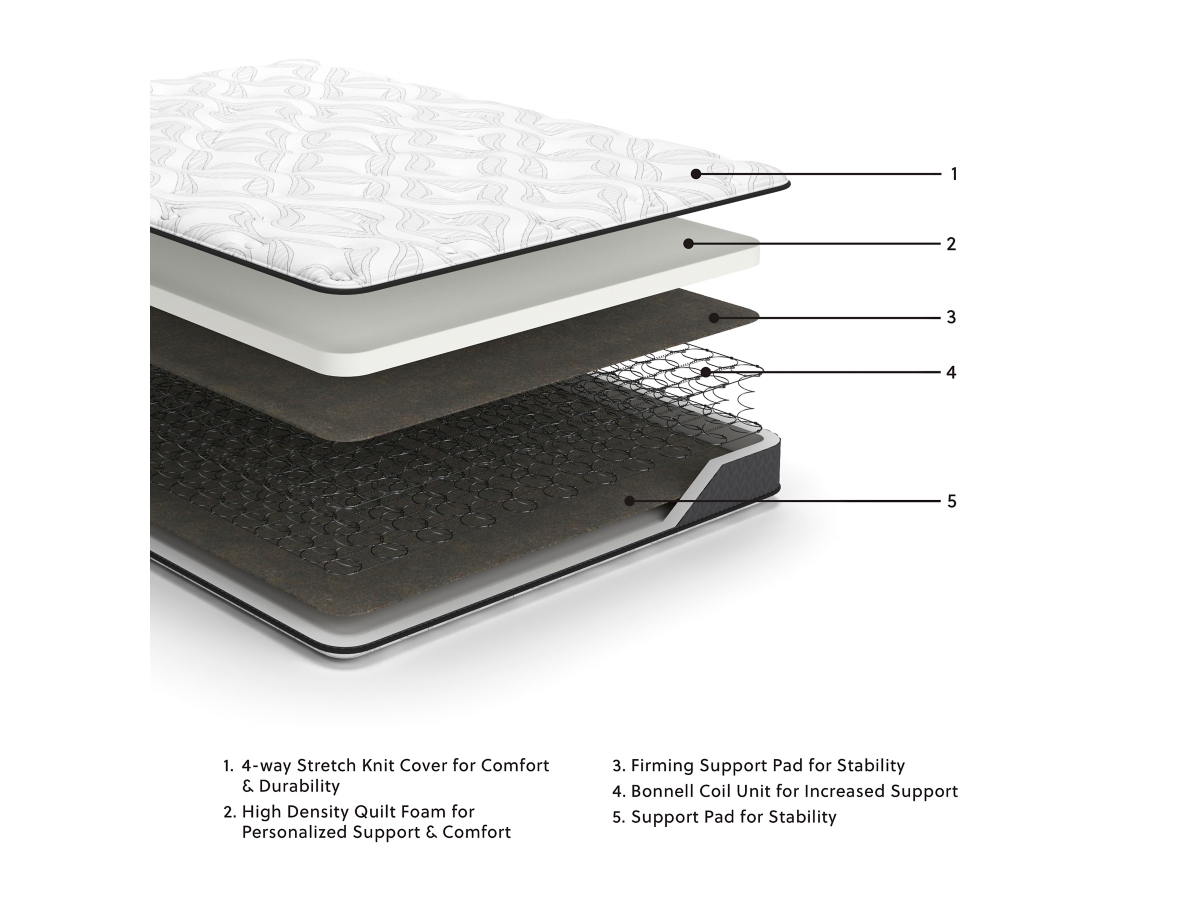 1
2
3
4
5

1. 4-way Stretch Knit Cover for Comfort & Durability
2. High Density Quilt Foam for Personalized Support & Comfort

3. Firming Support Pad for Stability
4. Bonnell Coil Unit for Increased Support
5. Support Pad for Stability