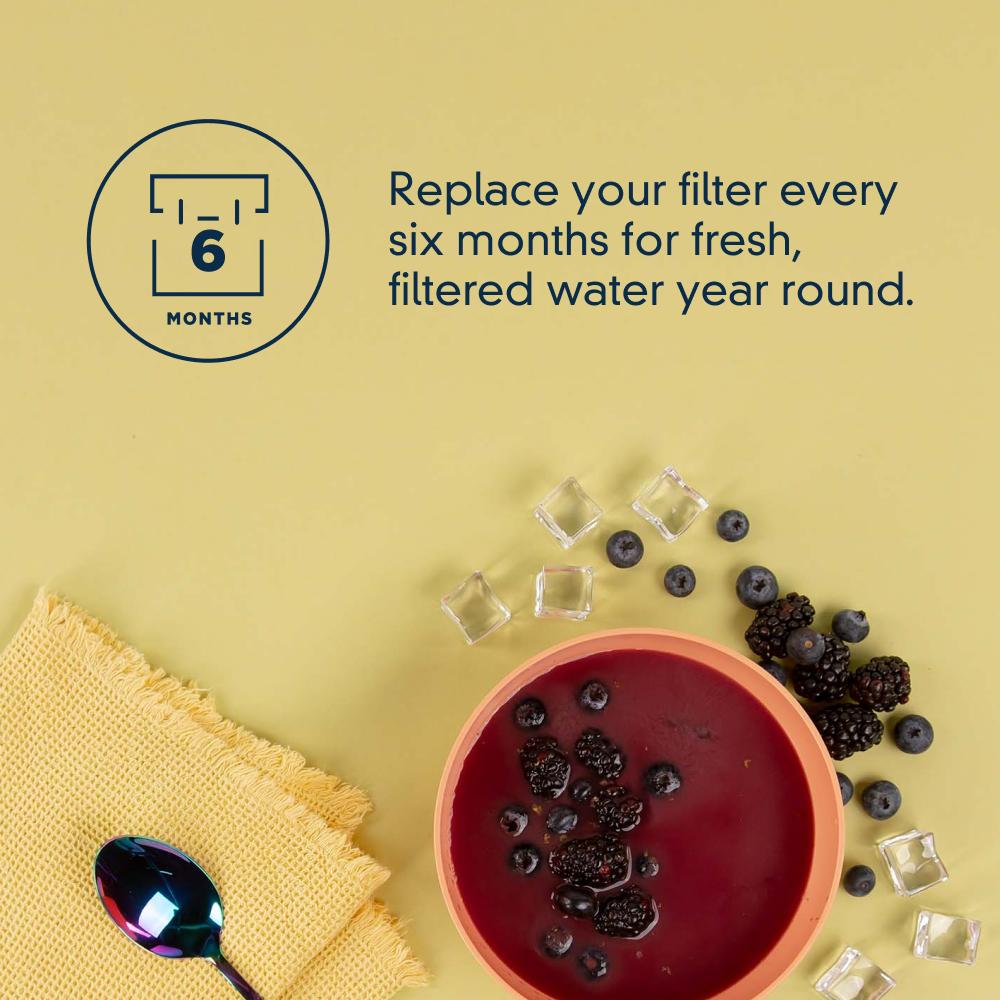 6
MONTHS

Replace your filter every six months for fresh, filtered water year round.