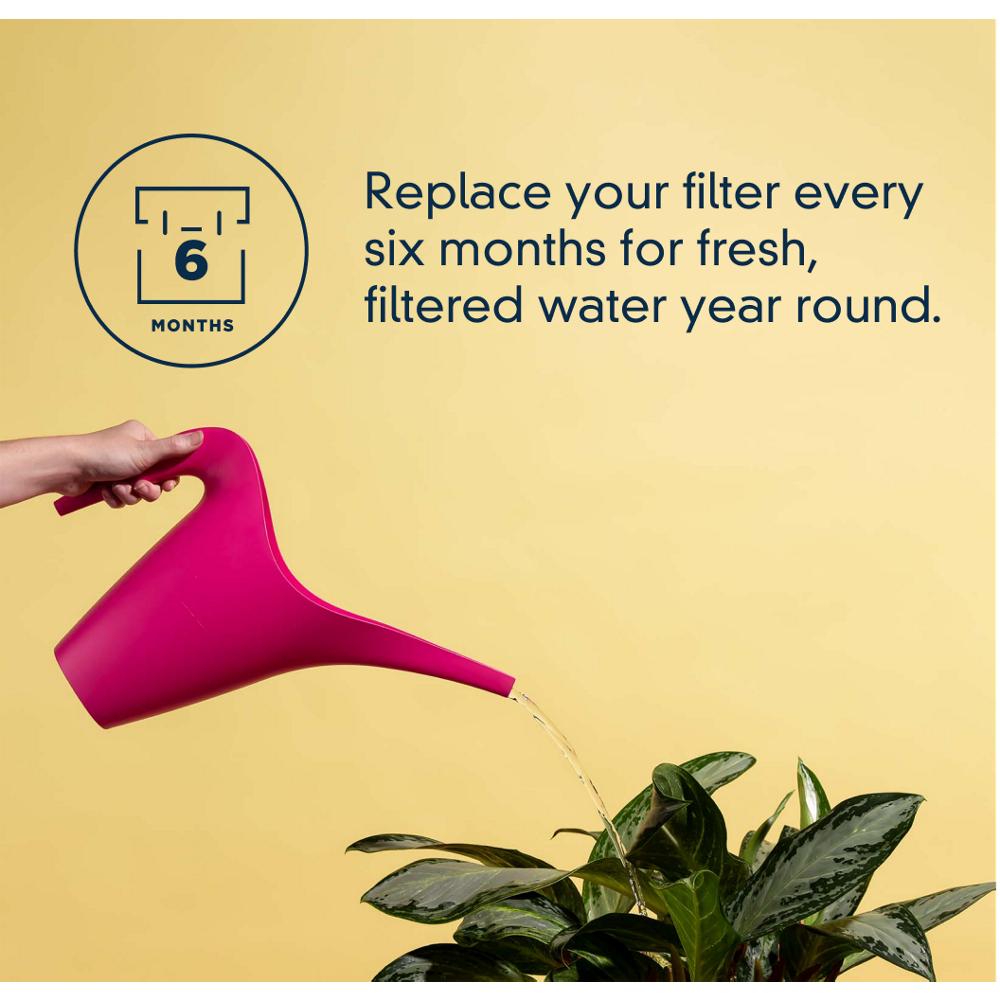 6
MONTHS

Replace your filter every six months for fresh, filtered water year round.