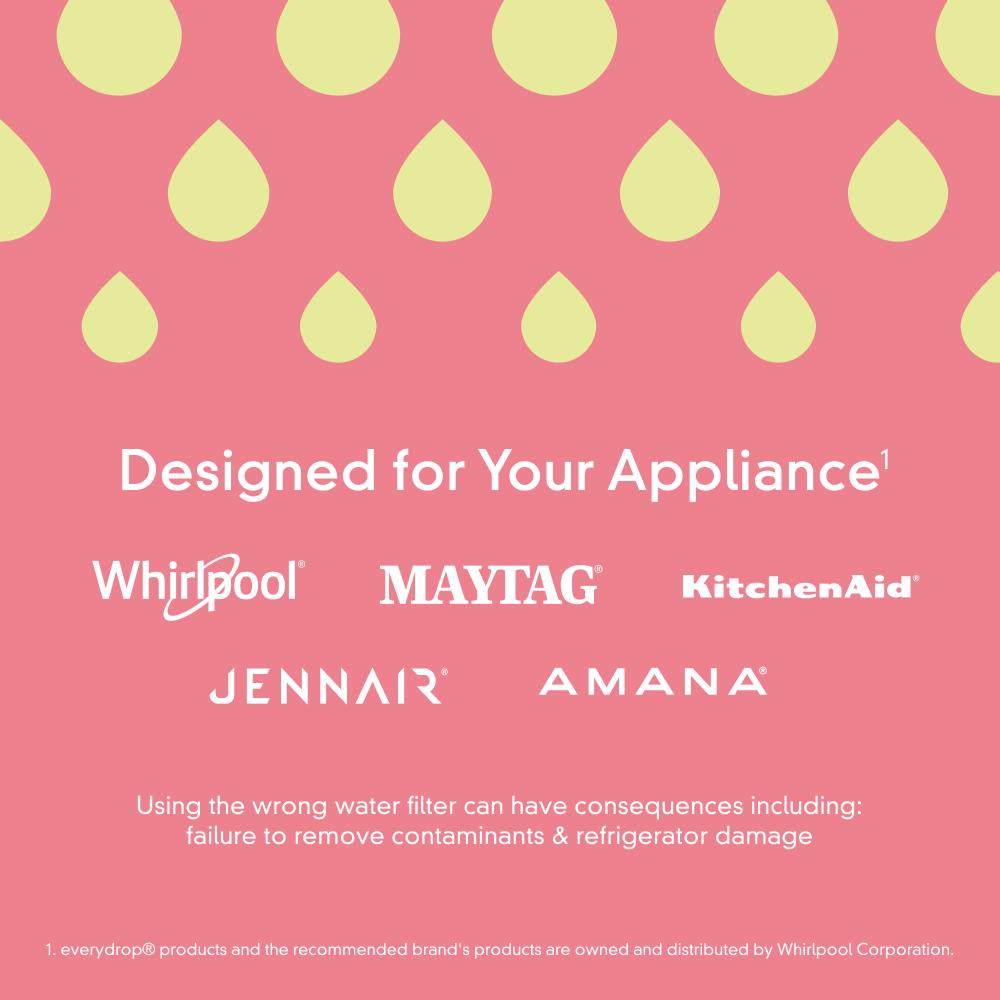 Designed for Your Appliance$^1$

Whirlpool® MAYTAG® KitchenAid®

JENNAIR® AMANA®

Using the wrong water filter can have consequences including: failure to remove contaminants & refrigerator damage

1. everydrop® products and the recommended brand's products are owned and distributed by Whirlpool Corporation.