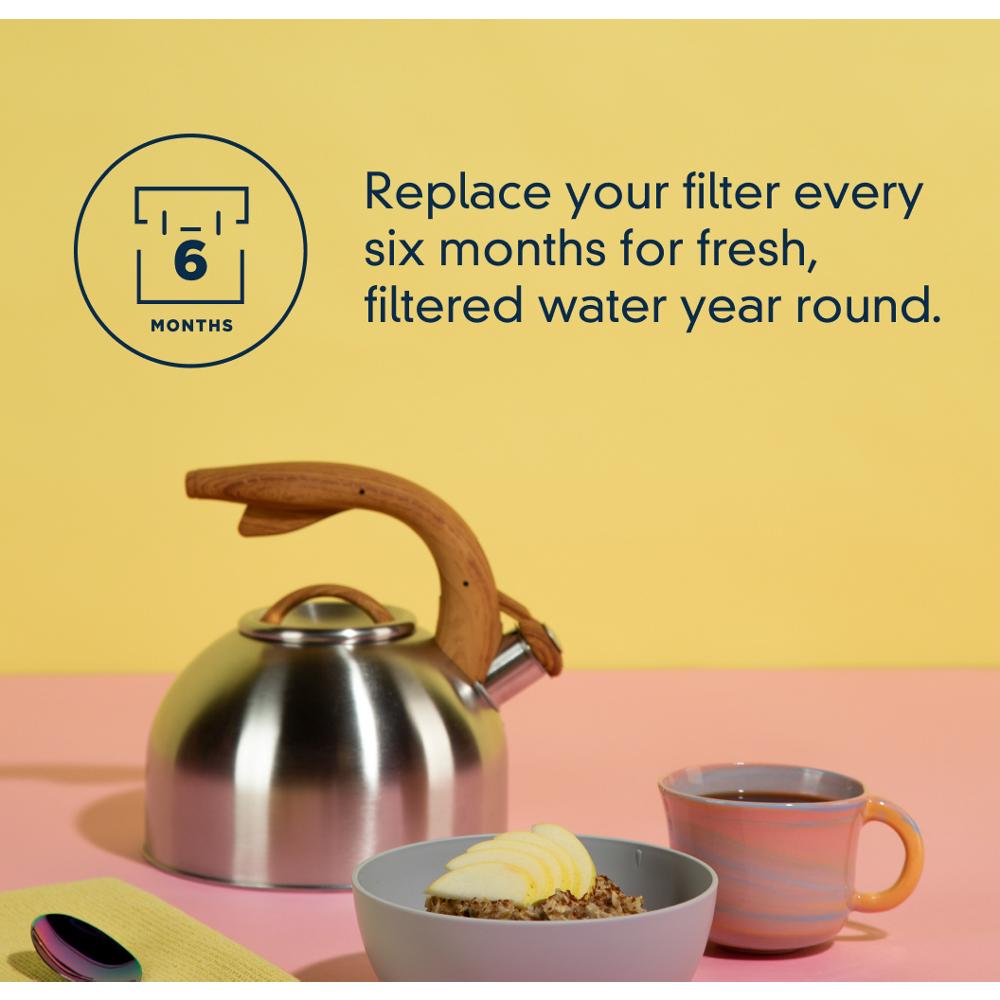 6
MONTHS

Replace your filter every six months for fresh, filtered water year round.