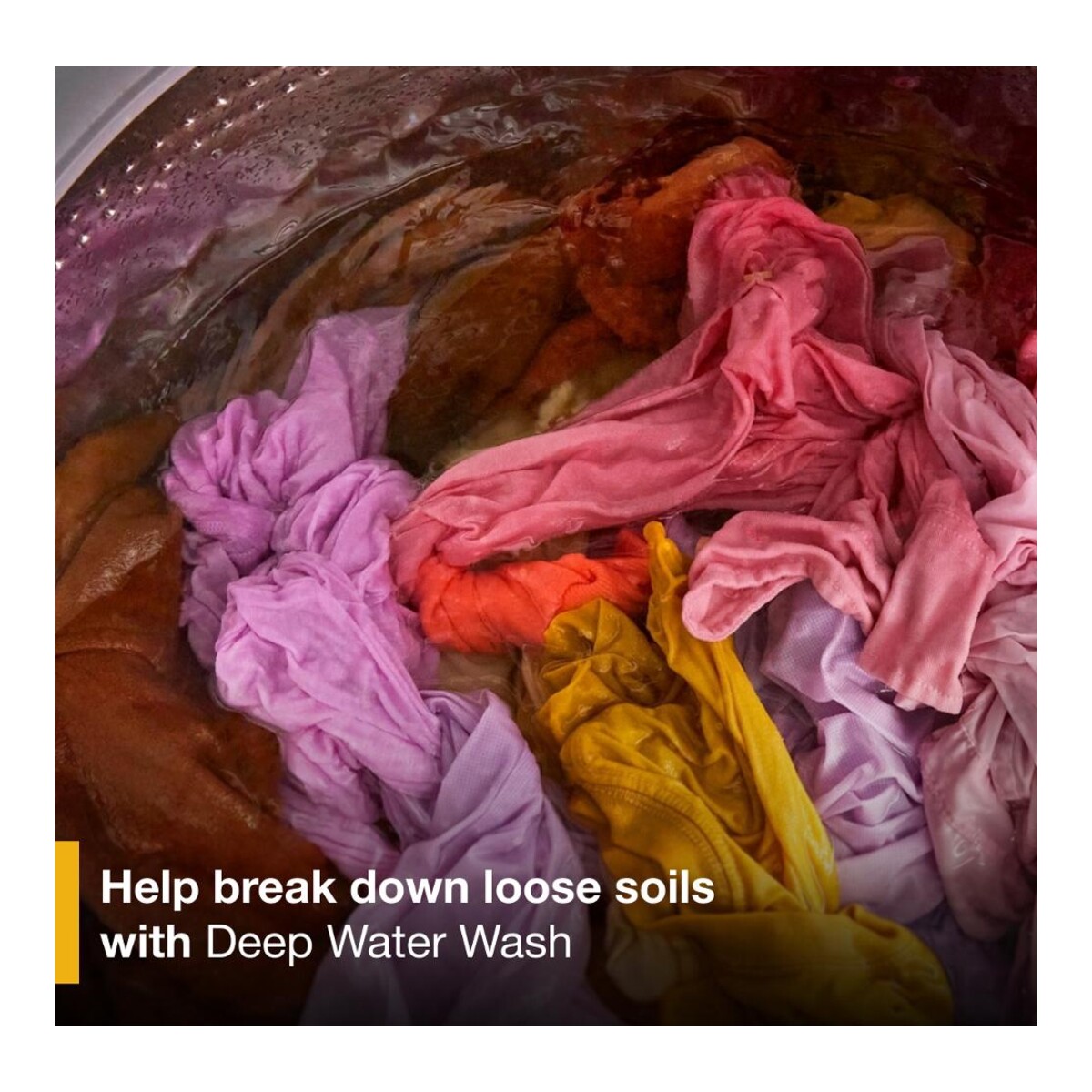 Help break down loose soils with Deep Water Wash