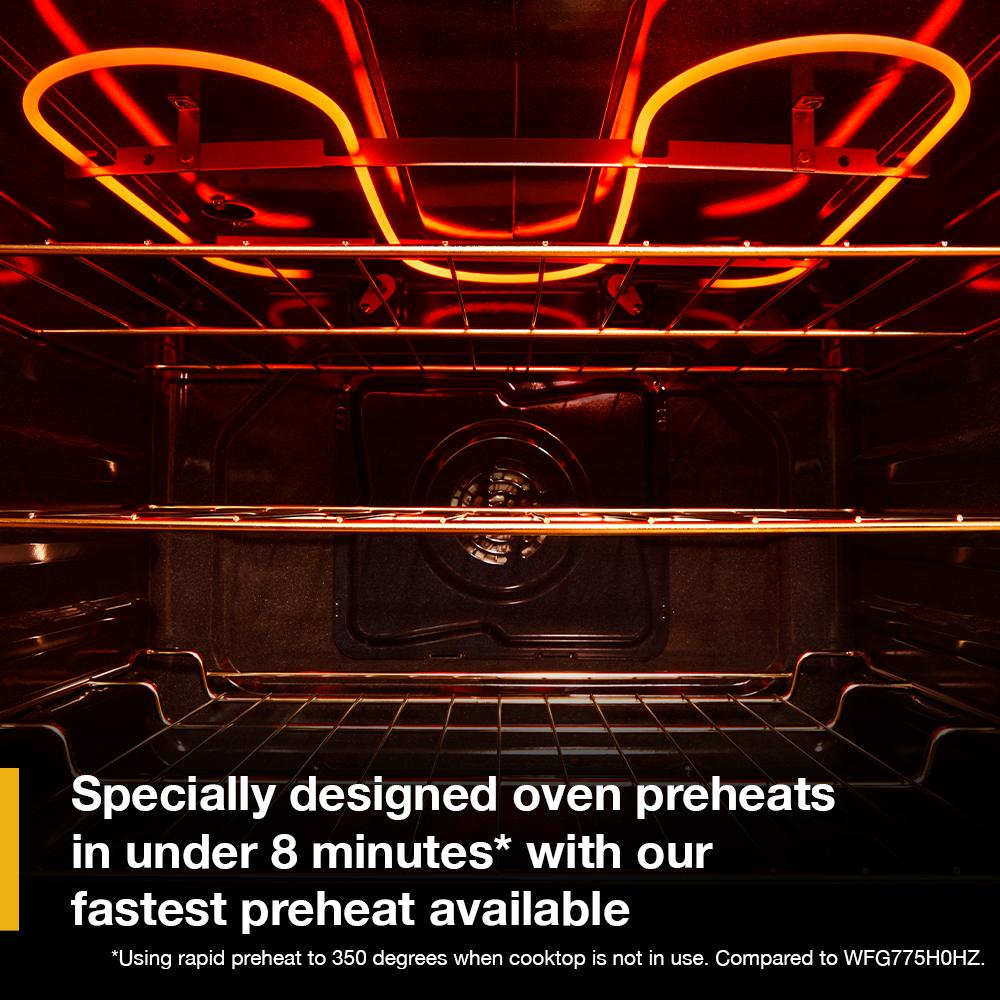 Specially designed oven preheats in under 8 minutes* with our fastest preheat available

*Using rapid preheat to 350 degrees when cooktop is not in use. Compared to WFG775H0HZ.