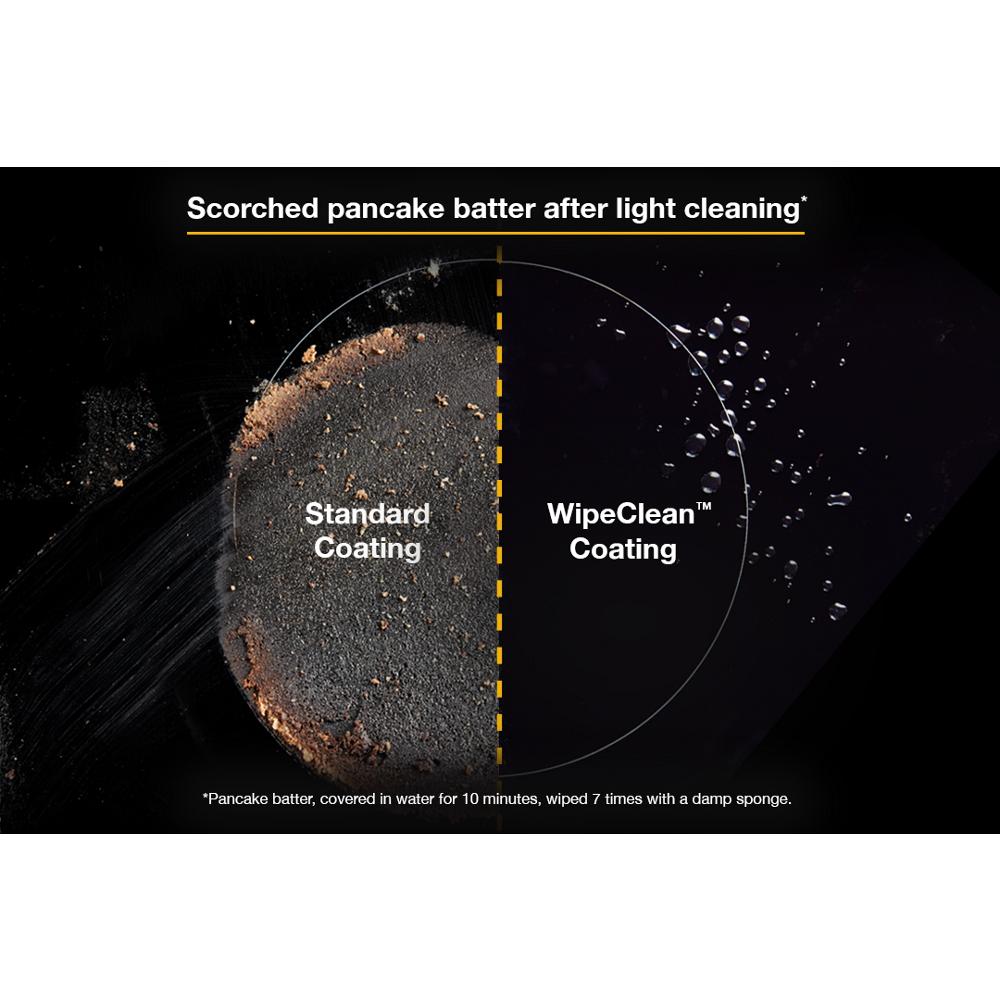 Scorched pancake batter after light cleaning*

Standard Coating

WipeClean™ Coating

*Pancake batter, covered in water for 10 minutes, wiped 7 times with a damp sponge.