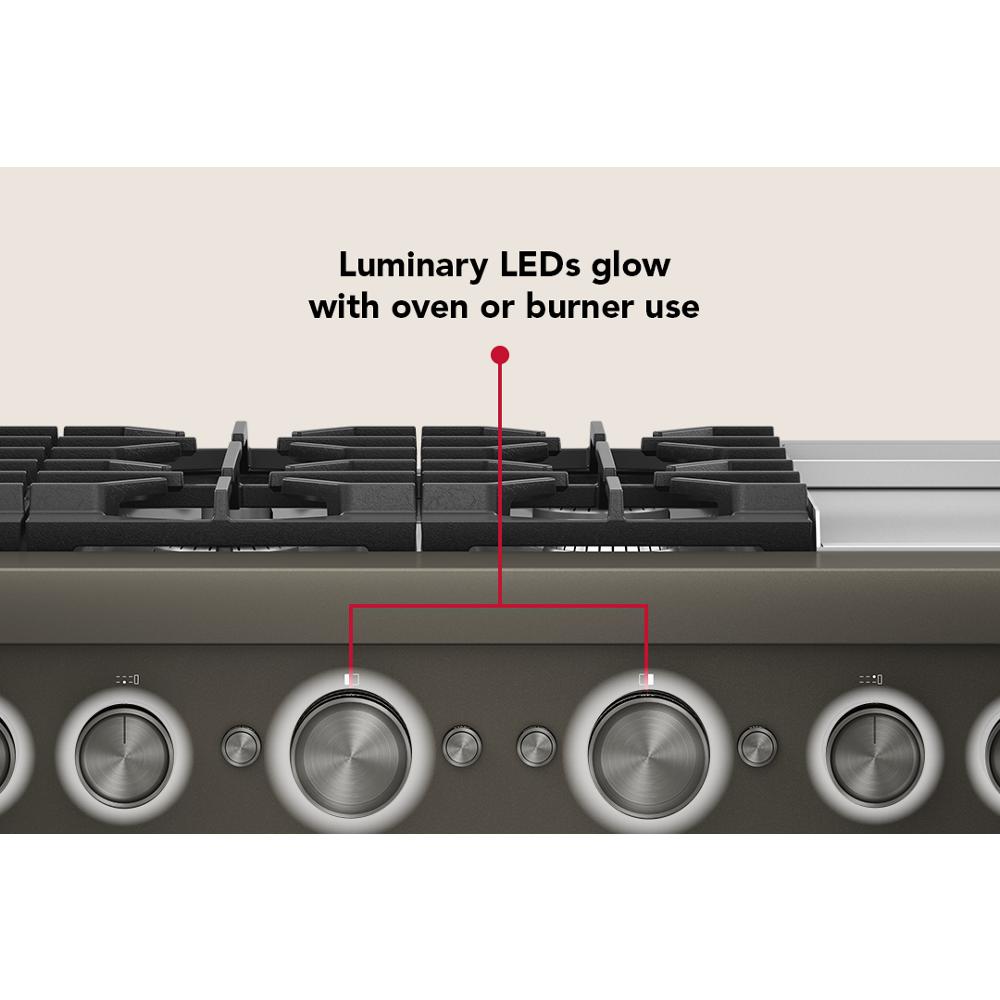 Luminary LEDs glow
with oven or burner use