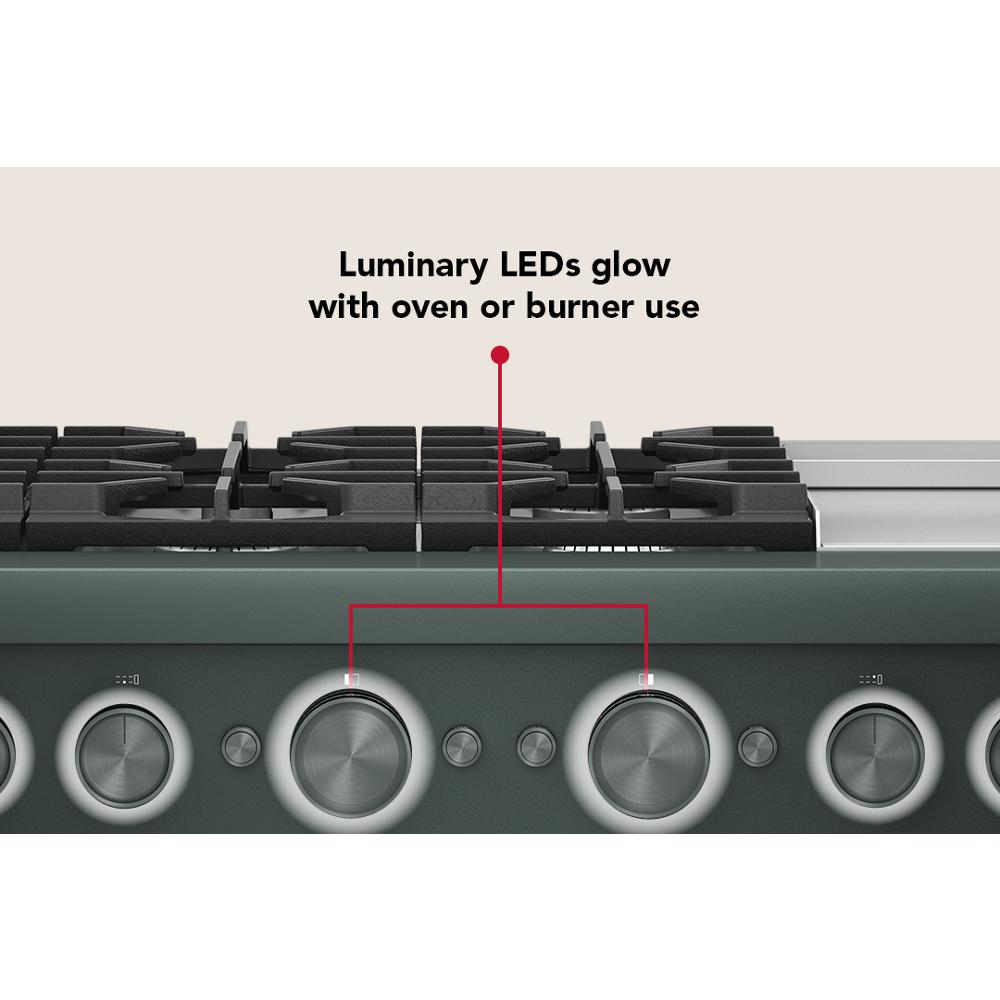 Luminary LEDs glow
with oven or burner use