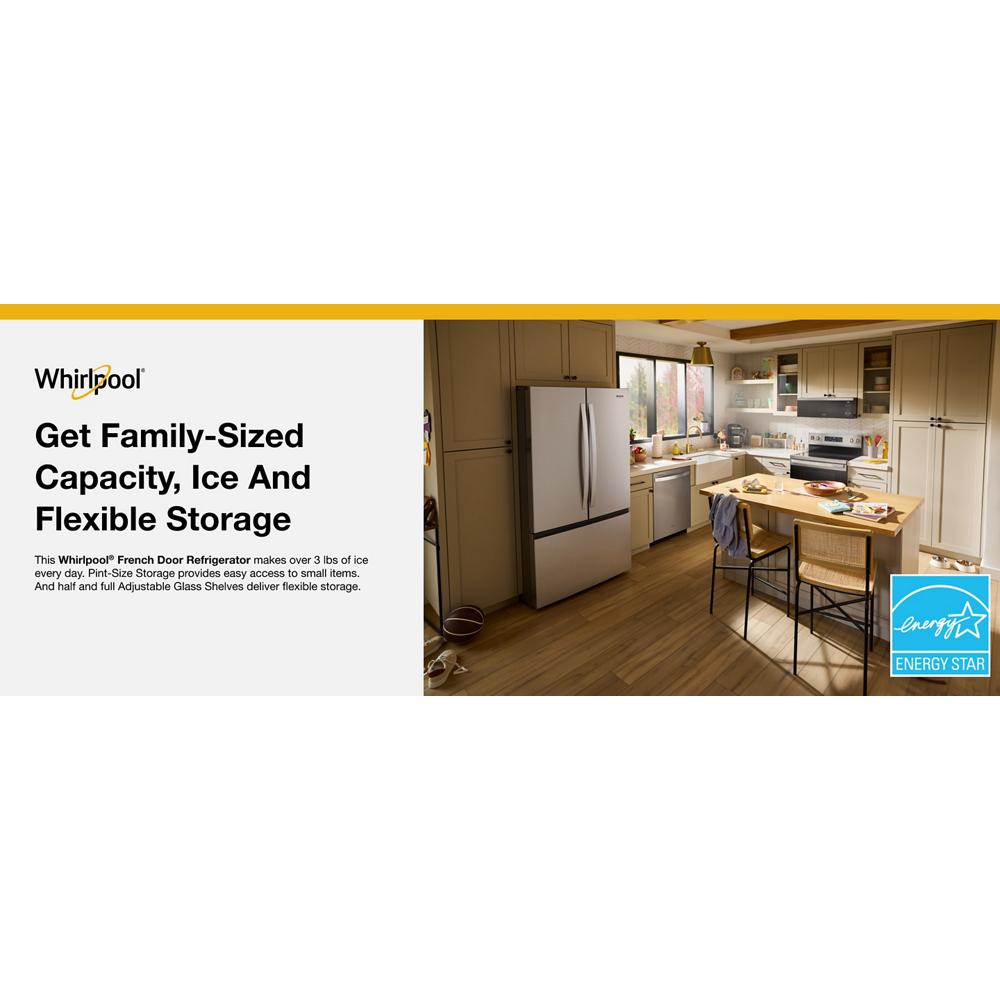 Whirlpool®

Get Family-Sized Capacity, Ice And Flexible Storage

This Whirlpool® French Door Refrigerator makes over 3 lbs of ice every day. Pint-Size Storage provides easy access to small items. And half and full Adjustable Glass Shelves deliver flexible storage.

energy

ENERGY STAR