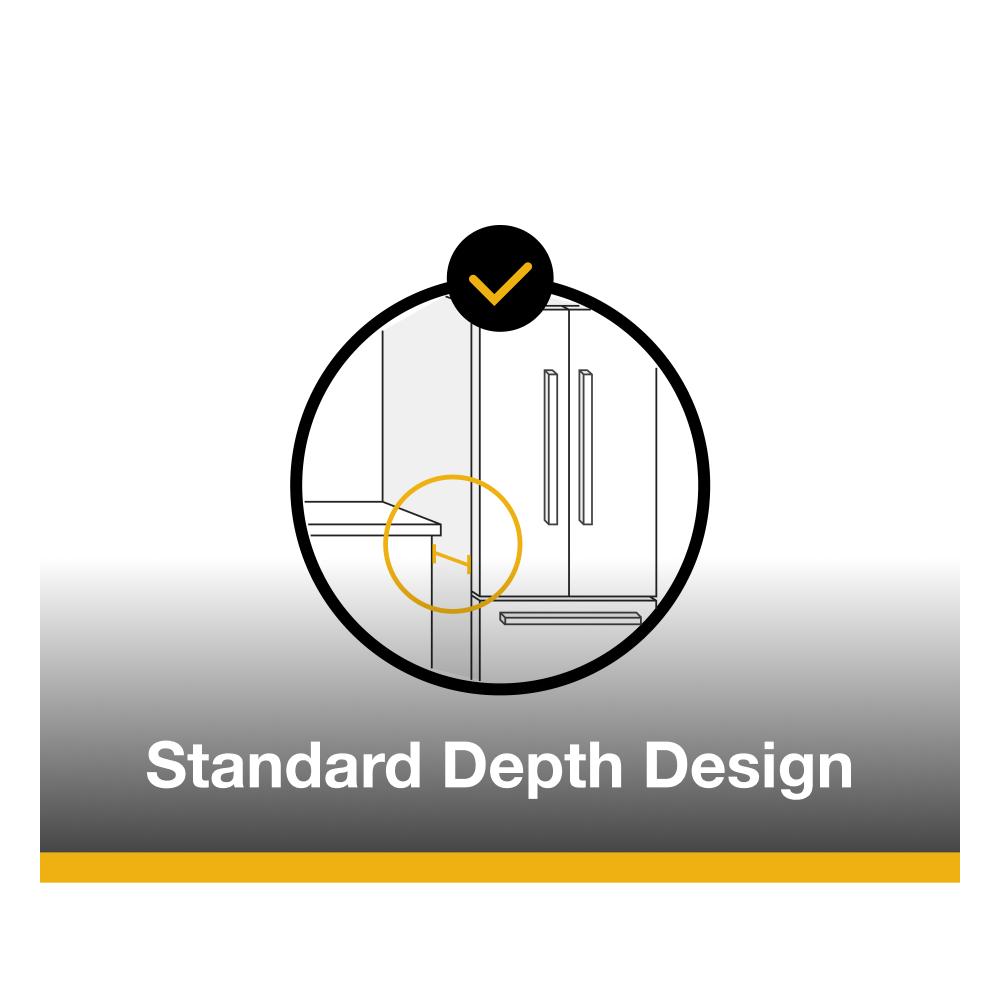 Standard Depth Design