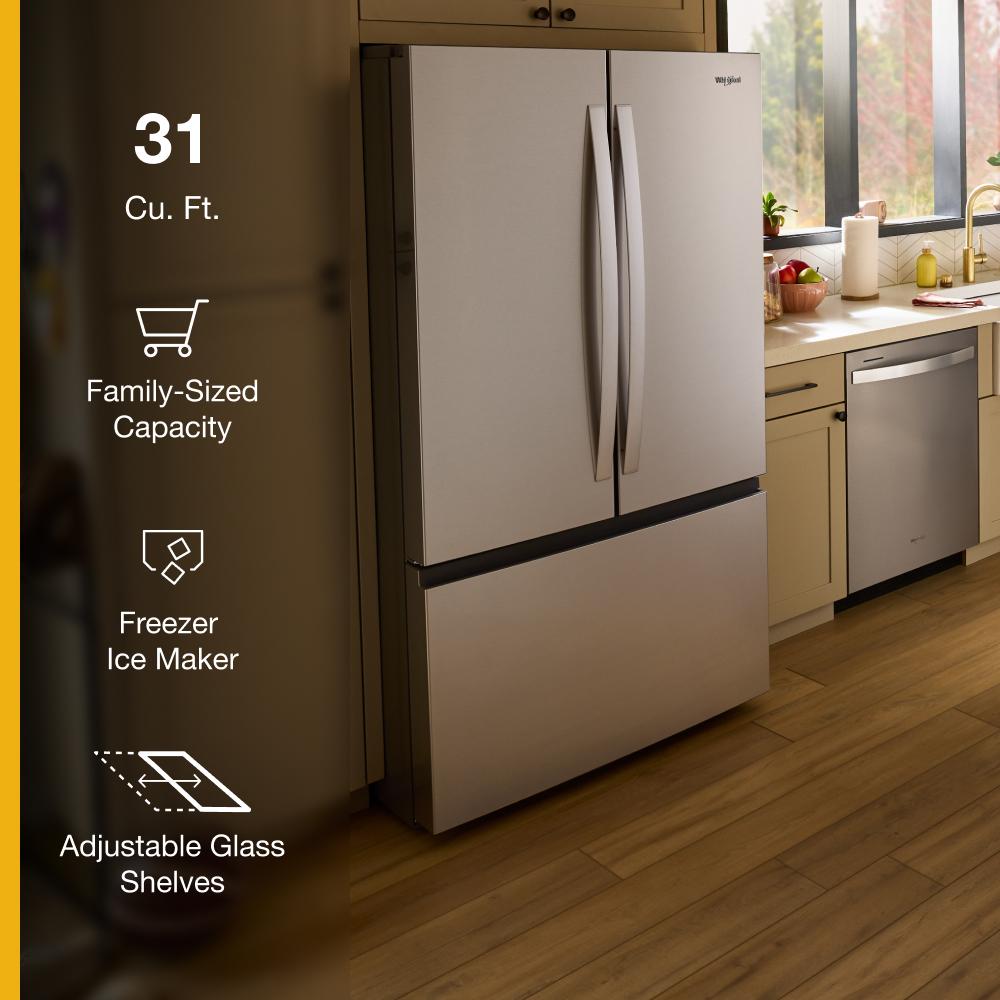 31
Cu. Ft.

Family-Sized Capacity

Freezer Ice Maker

Adjustable Glass Shelves

Whirlpool