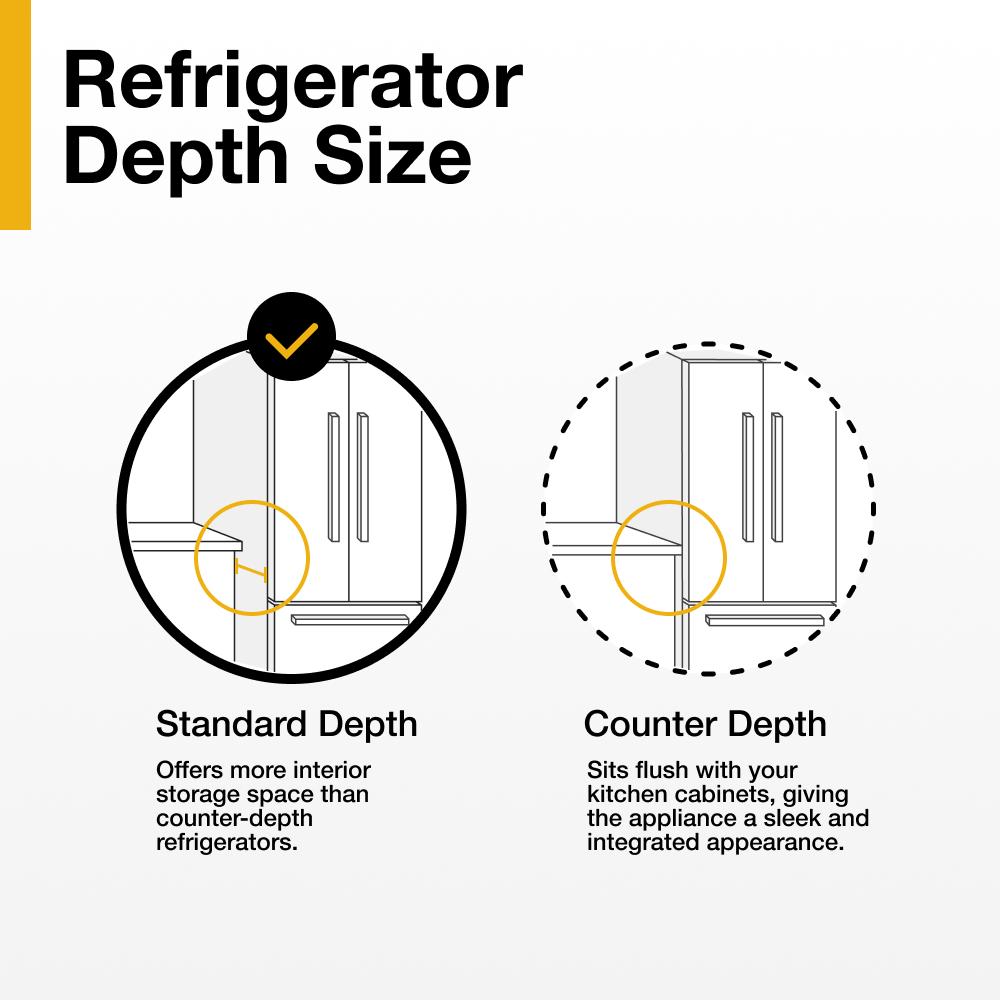 Refrigerator Depth Size

Standard Depth

Offers more interior storage space than counter-depth refrigerators.

Counter Depth

Sits flush with your kitchen cabinets, giving the appliance a sleek and integrated appearance.