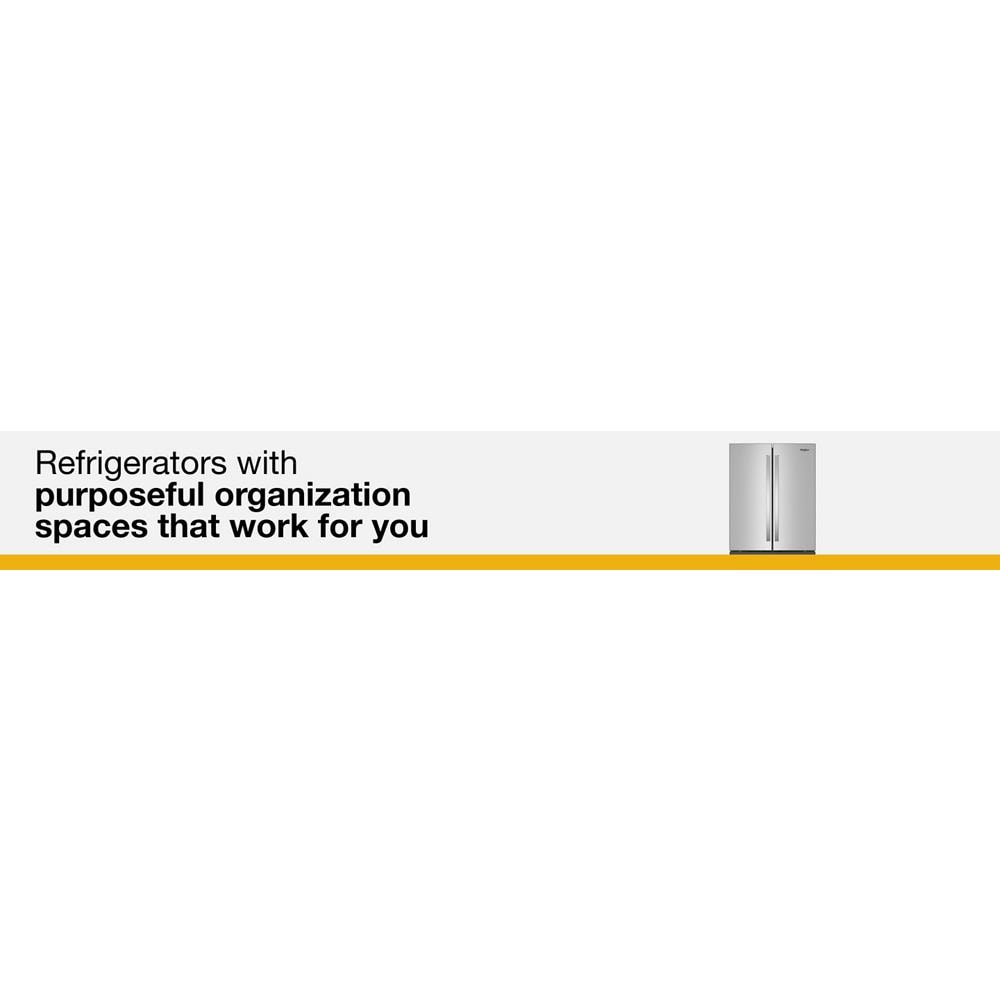 Refrigerators with
purposeful organization spaces that work for you