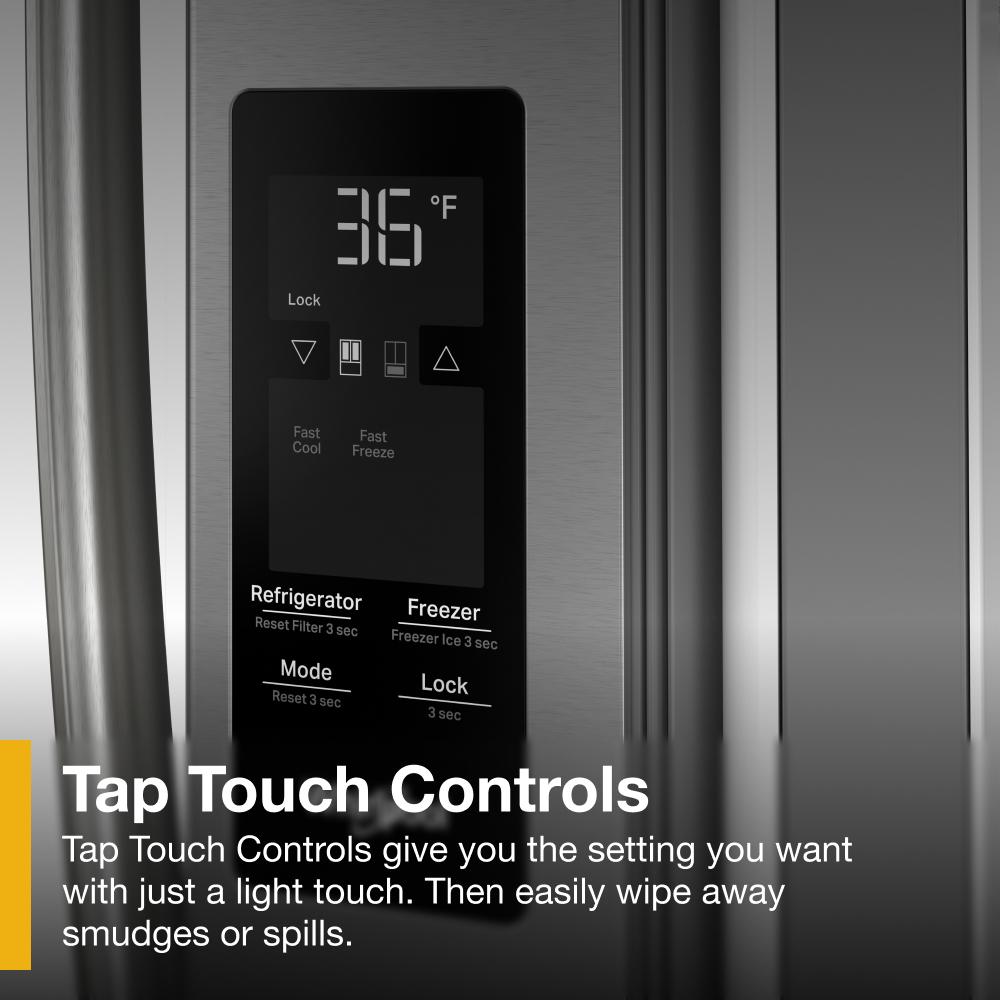 36 °F

Lock

Fast Cool

Fast Freeze

Refrigerator
Reset Filter 3 sec

Freezer
Freezer Ice 3 sec

Mode
Reset 3 sec

Lock
3 sec

Tap Touch Controls

Tap Touch Controls give you the setting you want with just a light touch. Then easily wipe away smudges or spills.