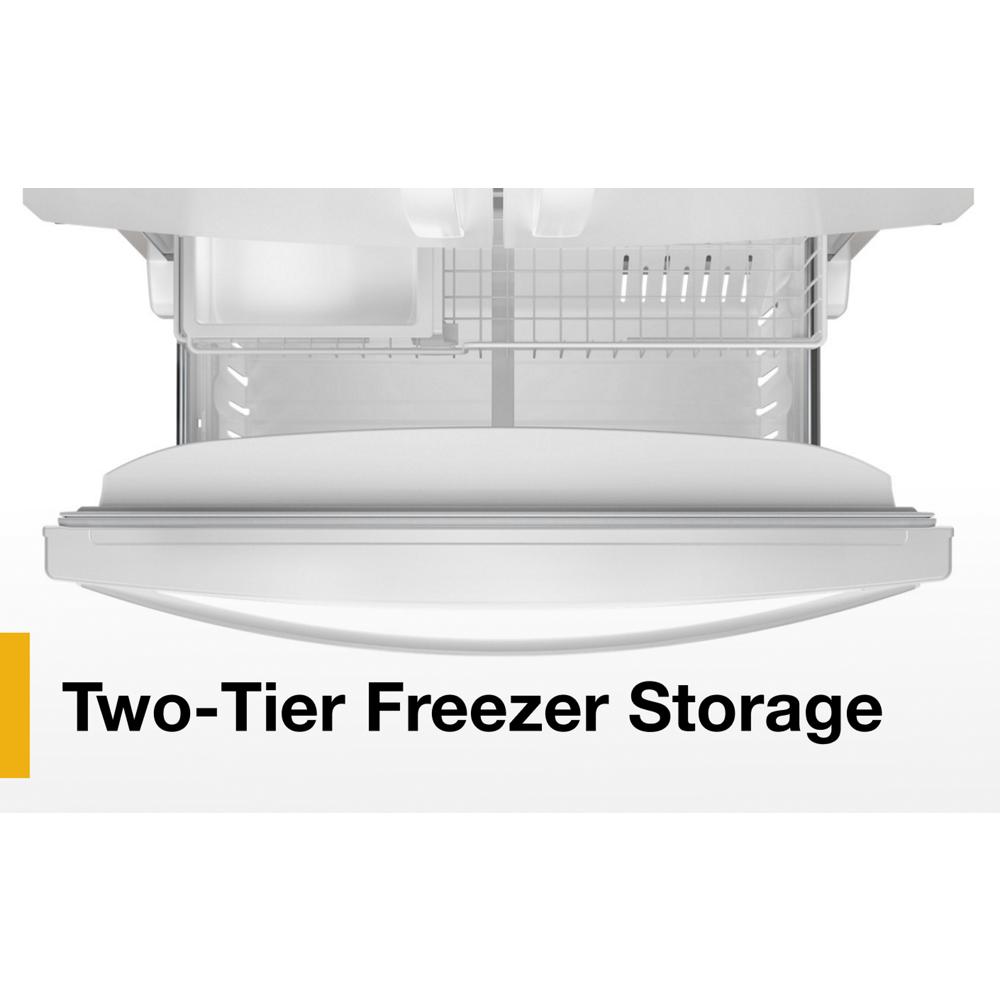 Two-Tier Freezer Storage