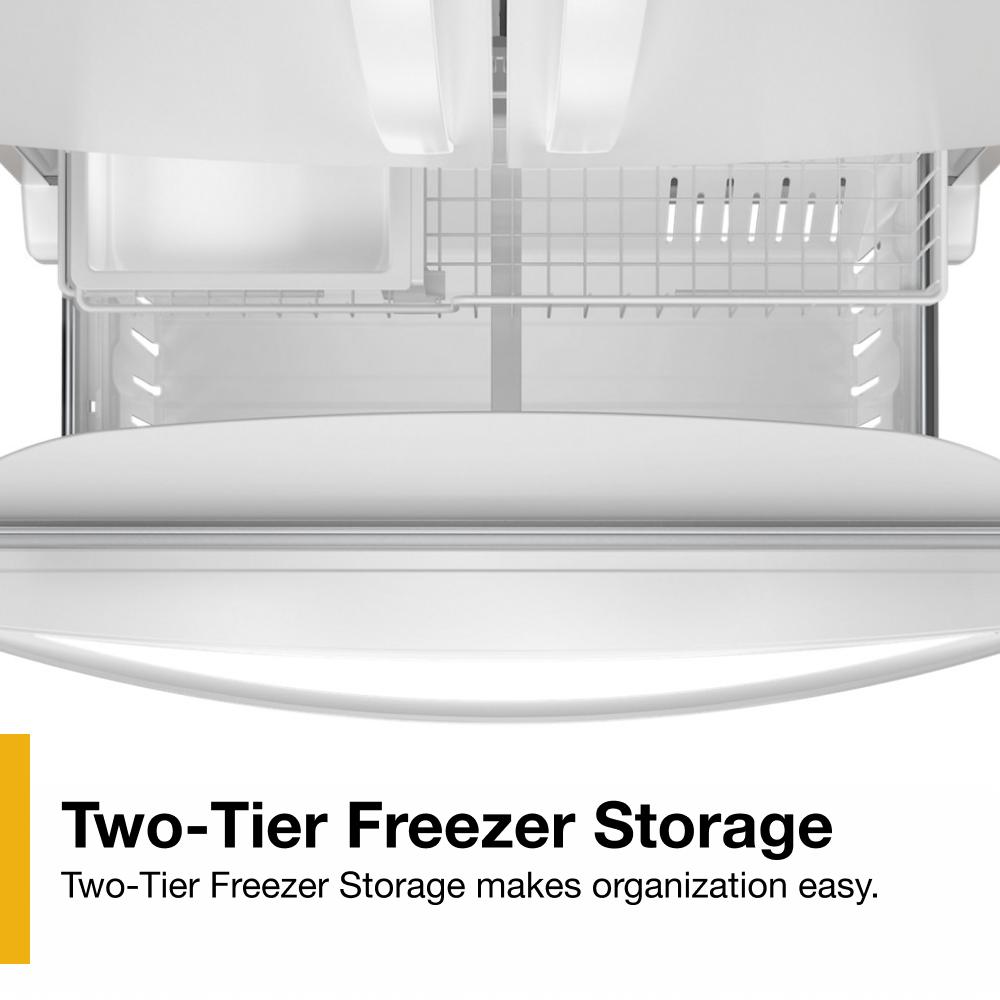 Two-Tier Freezer Storage

Two-Tier Freezer Storage makes organization easy.