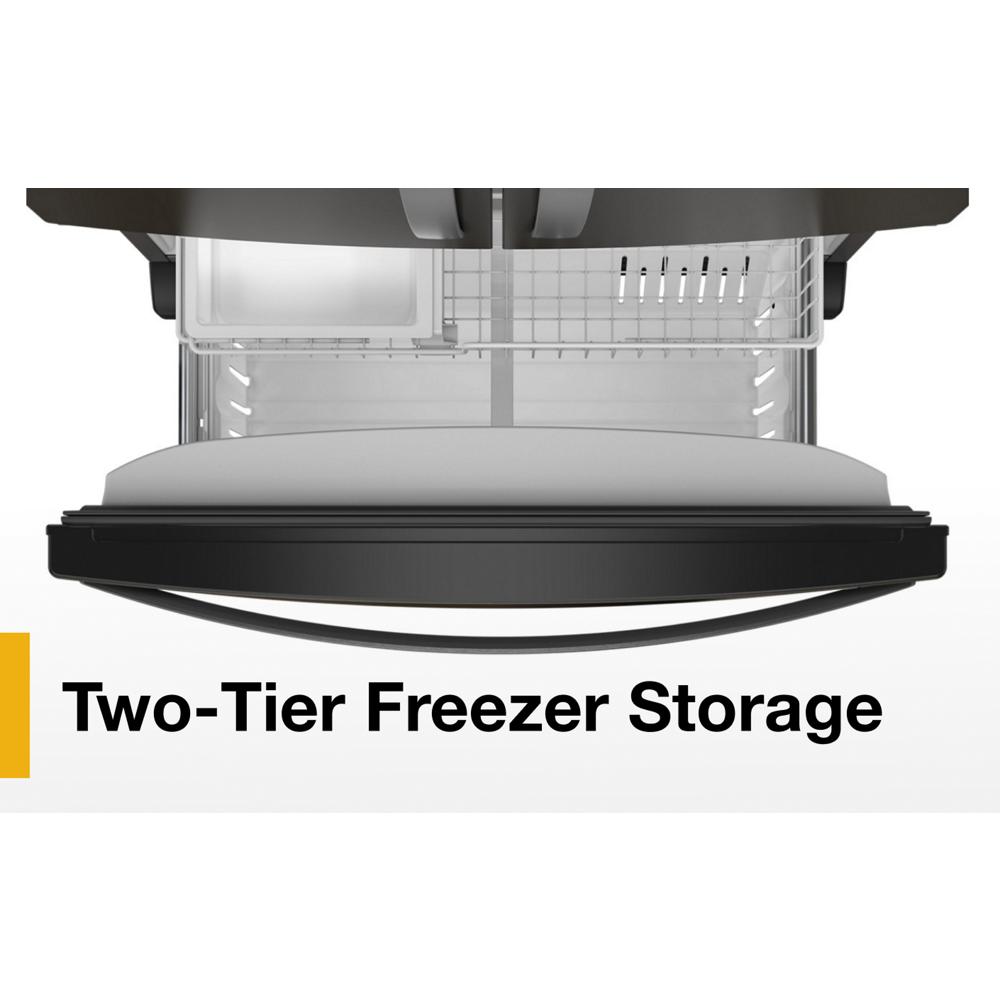 Two-Tier Freezer Storage