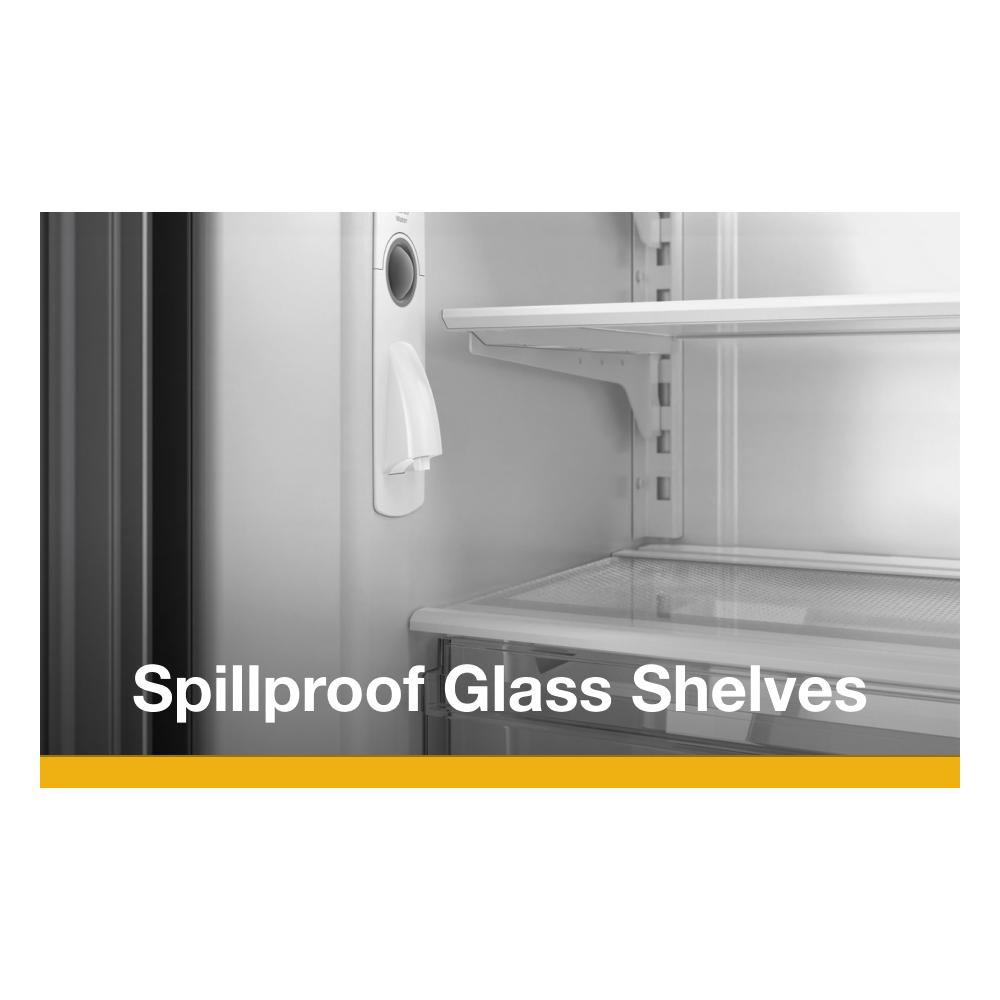 Spillproof Glass Shelves