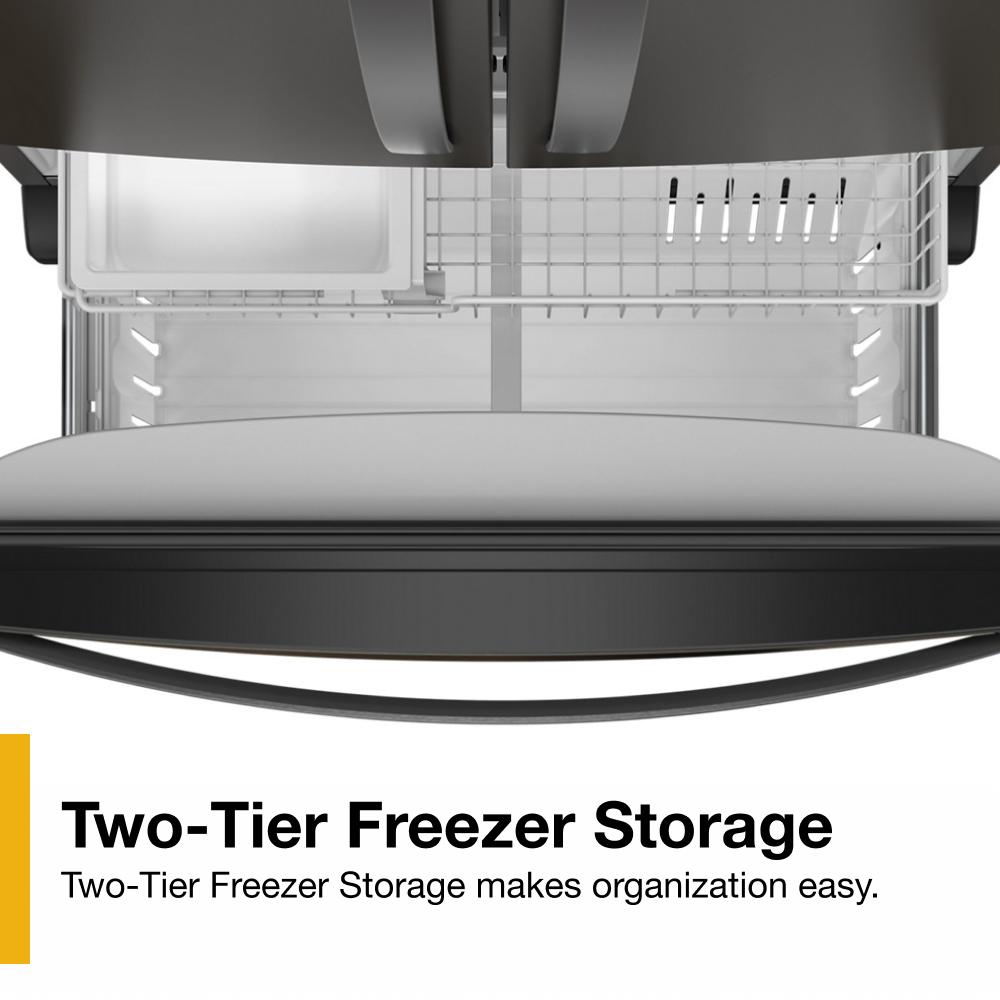 Two-Tier Freezer Storage

Two-Tier Freezer Storage makes organization easy.