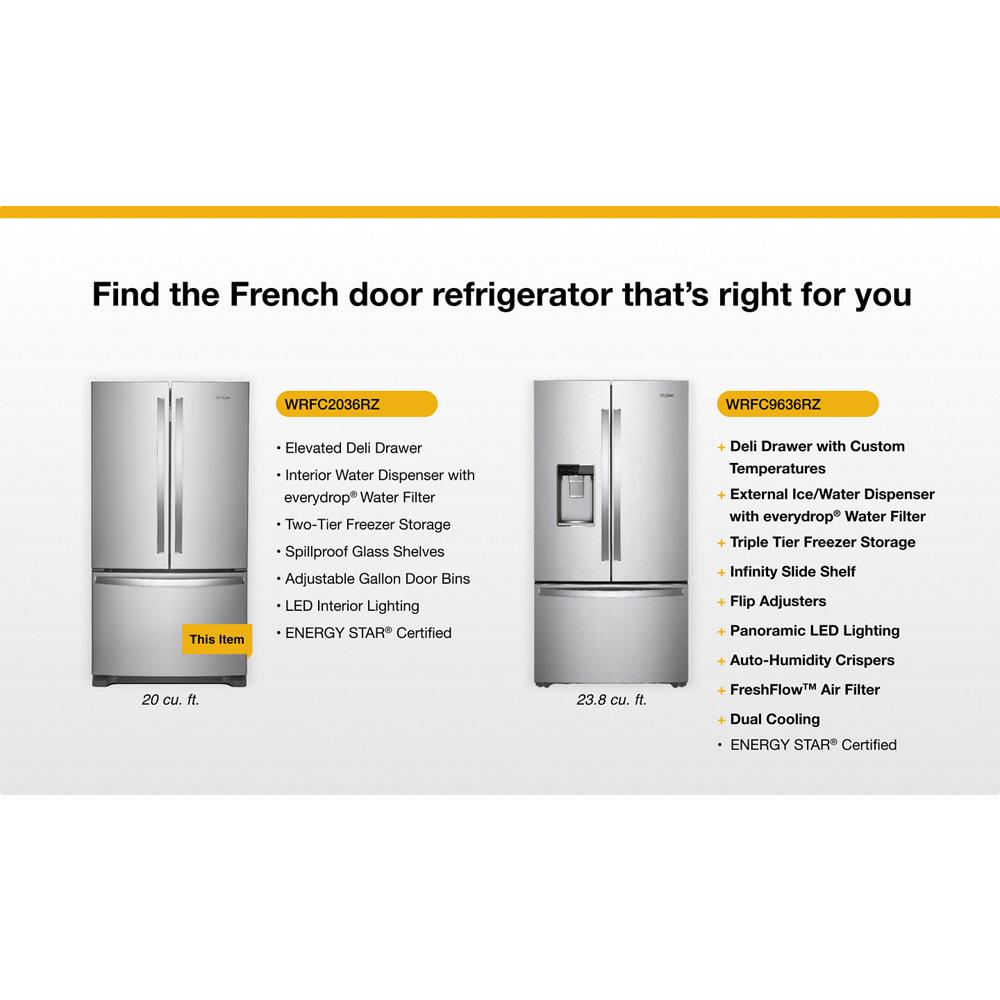 Find the French door refrigerator that's right for you

This Item

20 cu. ft.

WRFC2036RZ

• Elevated Deli Drawer
• Interior Water Dispenser with everydrop® Water Filter
• Two-Tier Freezer Storage
• Spillproof Glass Shelves
• Adjustable Gallon Door Bins
• LED Interior Lighting
• ENERGY STAR® Certified

23.8 cu. ft.

WRFC9636RZ

+ Deli Drawer with Custom Temperatures
+ External Ice/Water Dispenser with everydrop® Water Filter
+ Triple Tier Freezer Storage
+ Infinity Slide Shelf
+ Flip Adjusters
+ Panoramic LED Lighting
+ Auto-Humidity Crispers
+ FreshFlow™ Air Filter
+ Dual Cooling
• ENERGY STAR® Certified