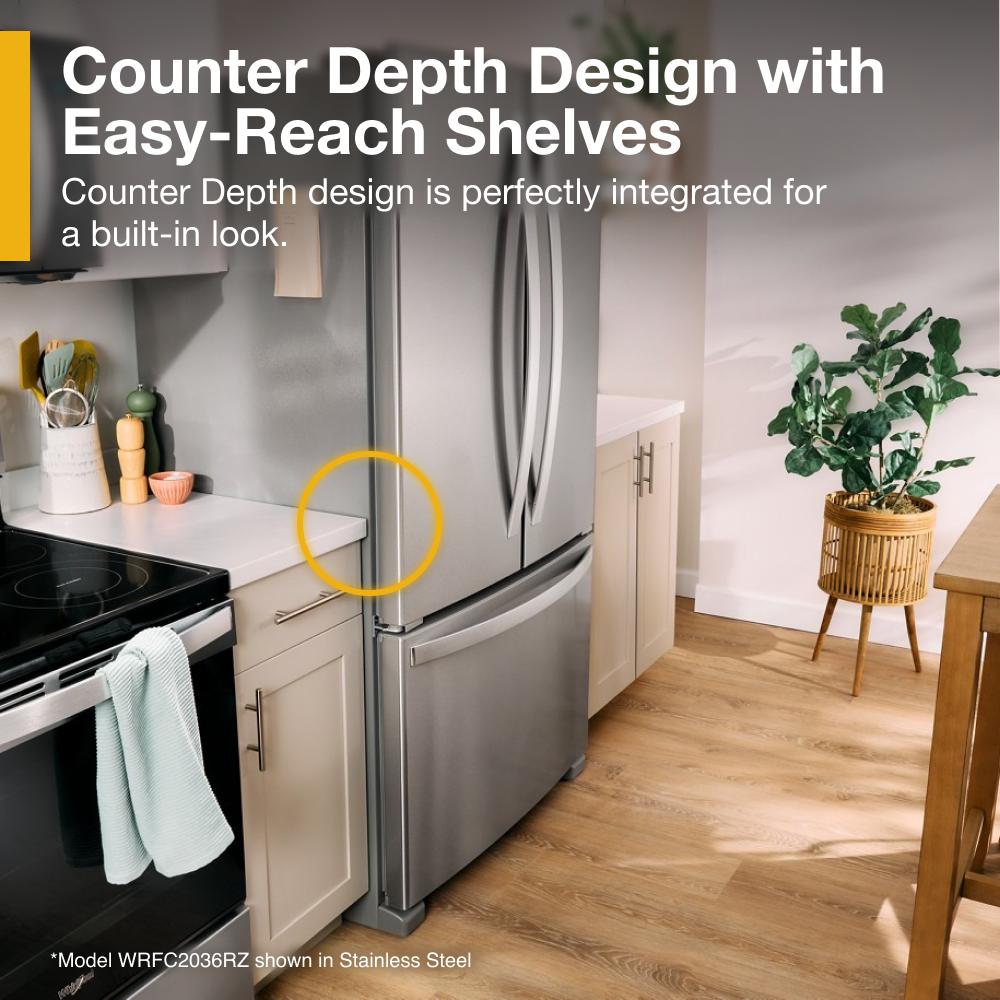 Counter Depth Design with Easy-Reach Shelves

Counter Depth design is perfectly integrated for a built-in look.

*Model WRFC2036RZ shown in Stainless Steel