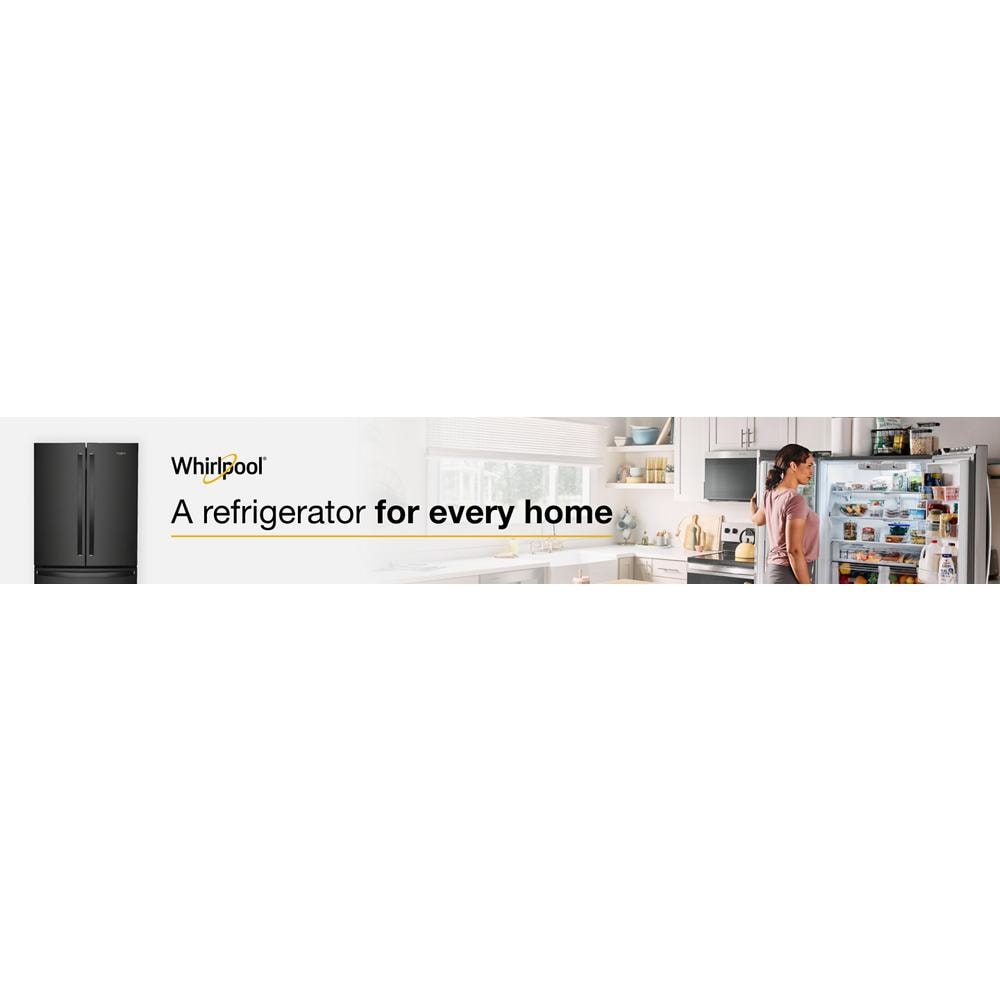 Whirlpool®

A refrigerator for every home