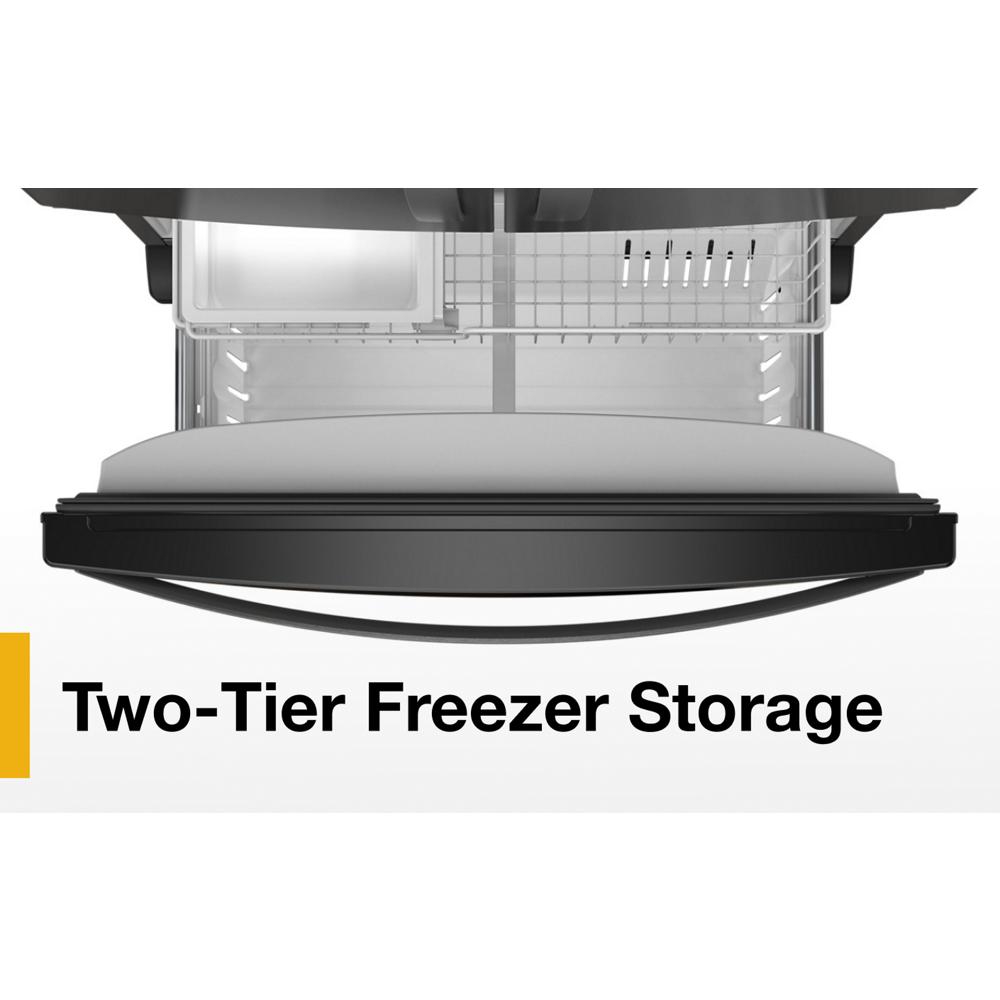 Two-Tier Freezer Storage