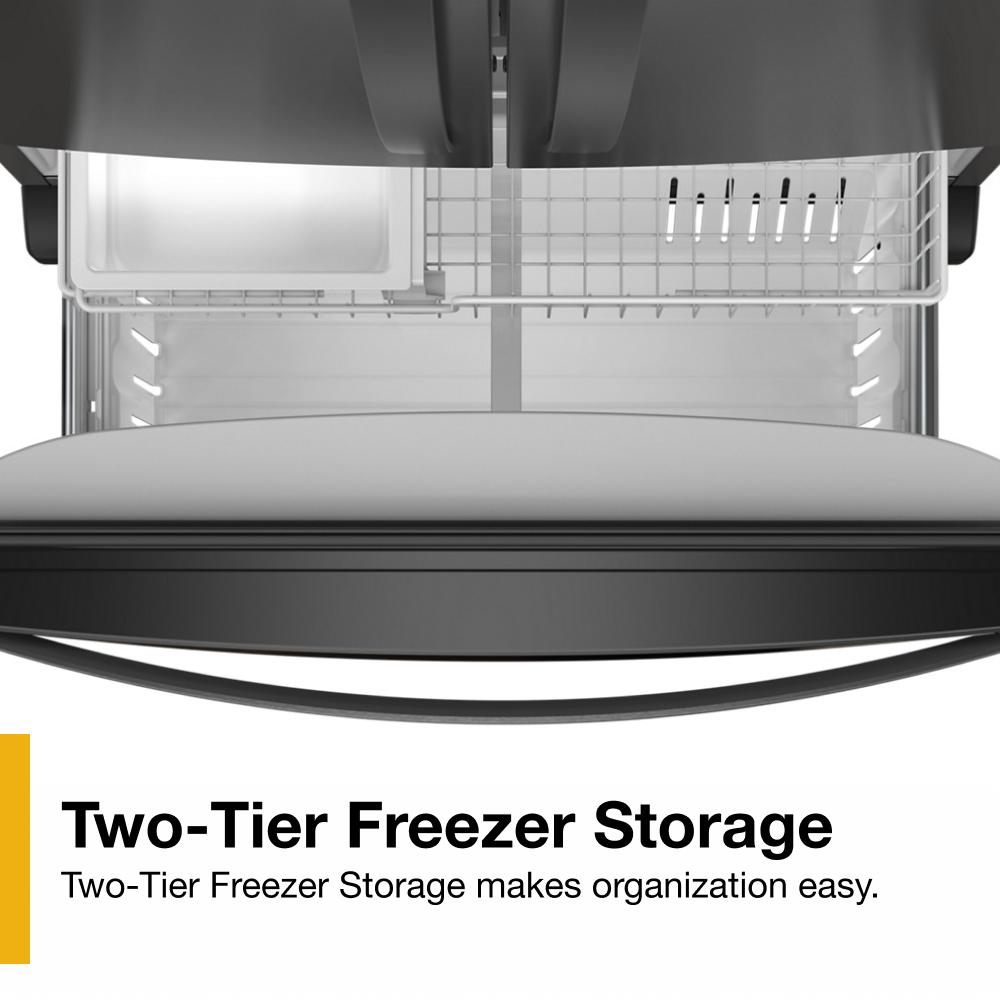 Two-Tier Freezer Storage

Two-Tier Freezer Storage makes organization easy.