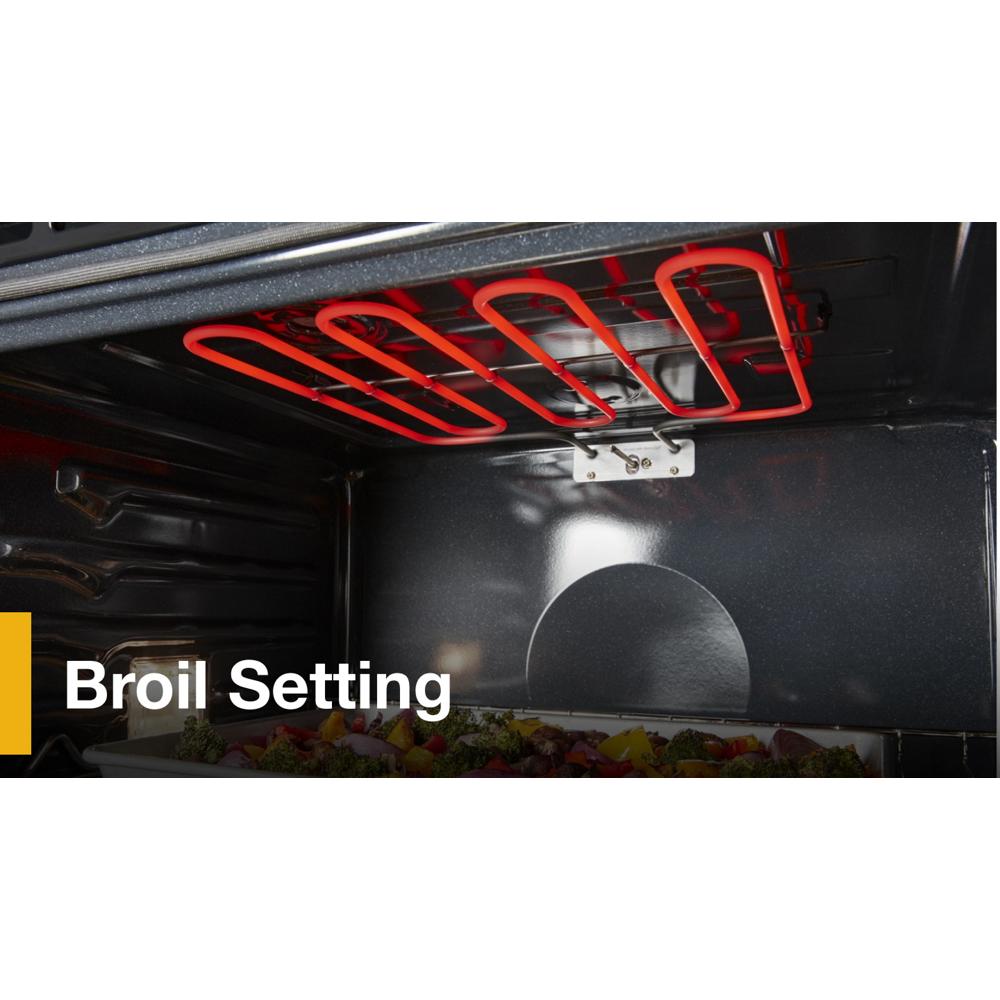 Broil Setting