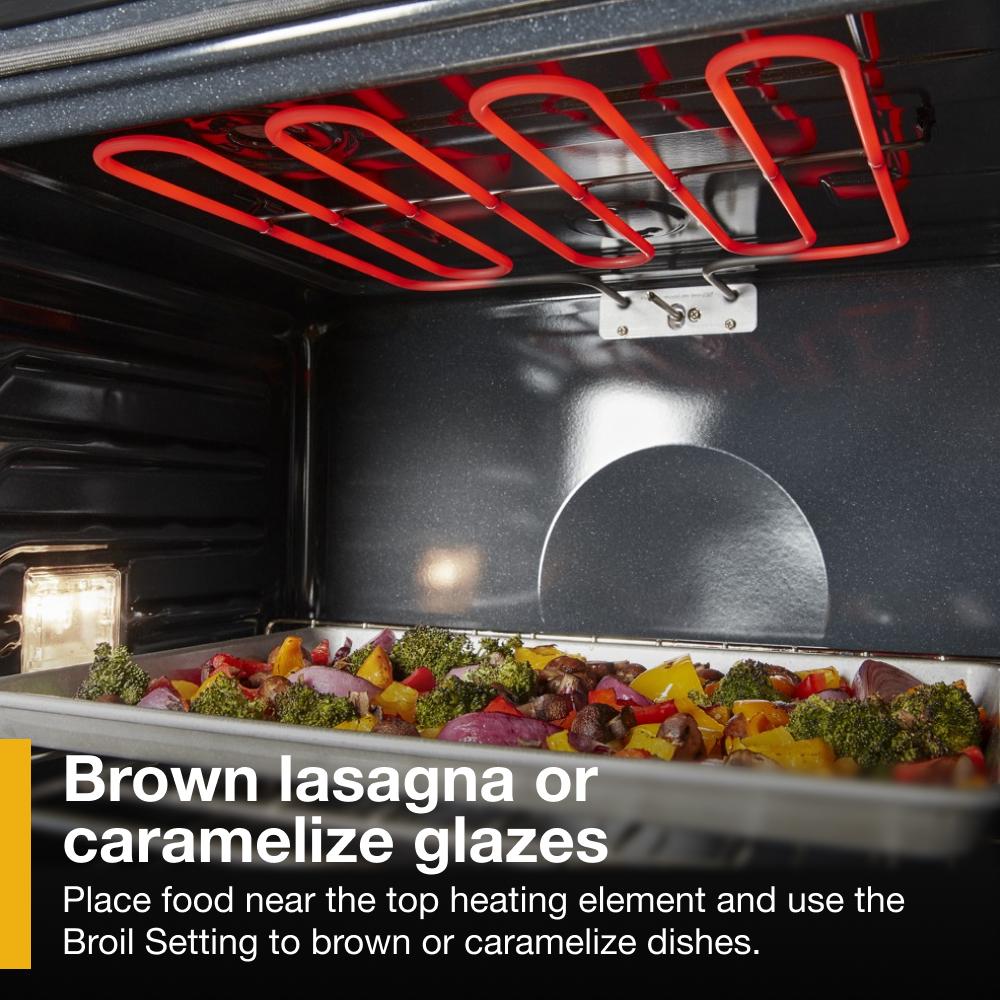 Brown lasagna or caramelize glazes

Place food near the top heating element and use the Broil Setting to brown or caramelize dishes.