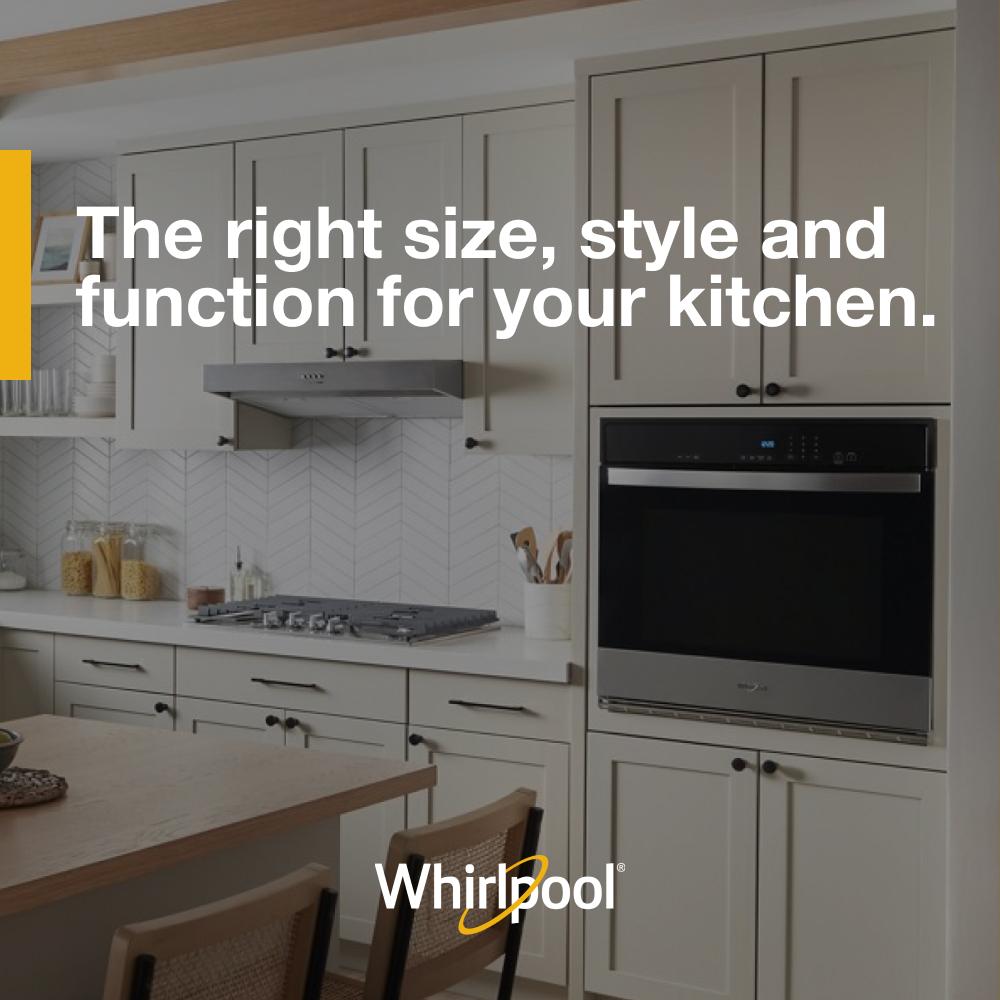 The right size, style and function for your kitchen.

Whirlpool®