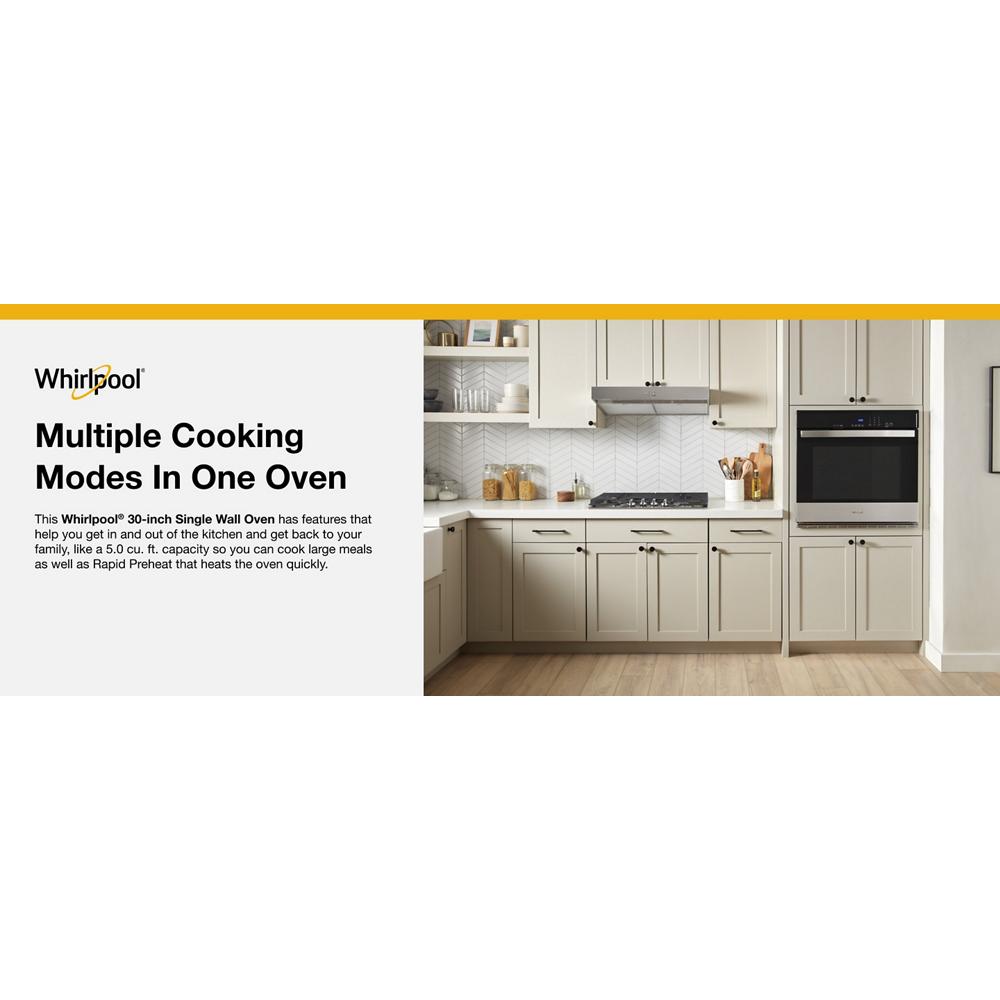 Whirlpool®

Multiple Cooking Modes In One Oven

This Whirlpool® 30-inch Single Wall Oven has features that help you get in and out of the kitchen and get back to your family, like a 5.0 cu. ft. capacity so you can cook large meals as well as Rapid Preheat that heats the oven quickly.