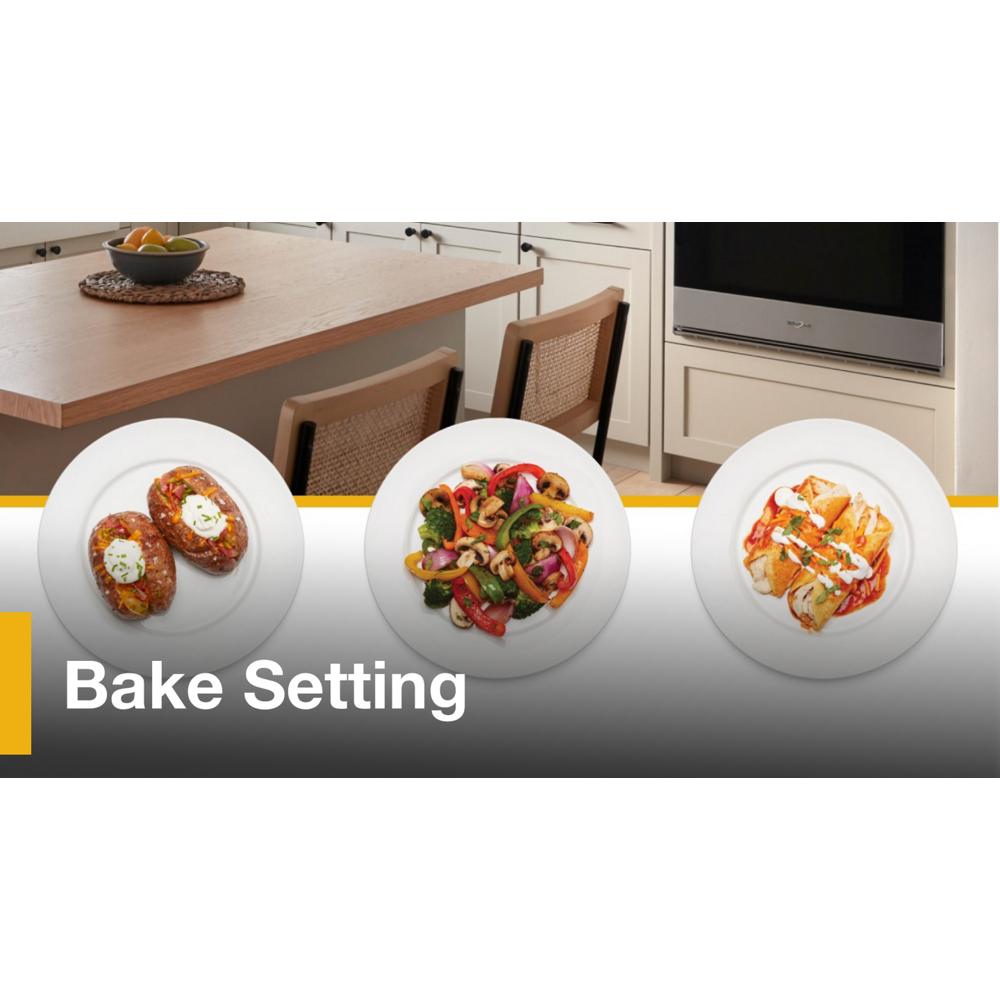 Bake Setting