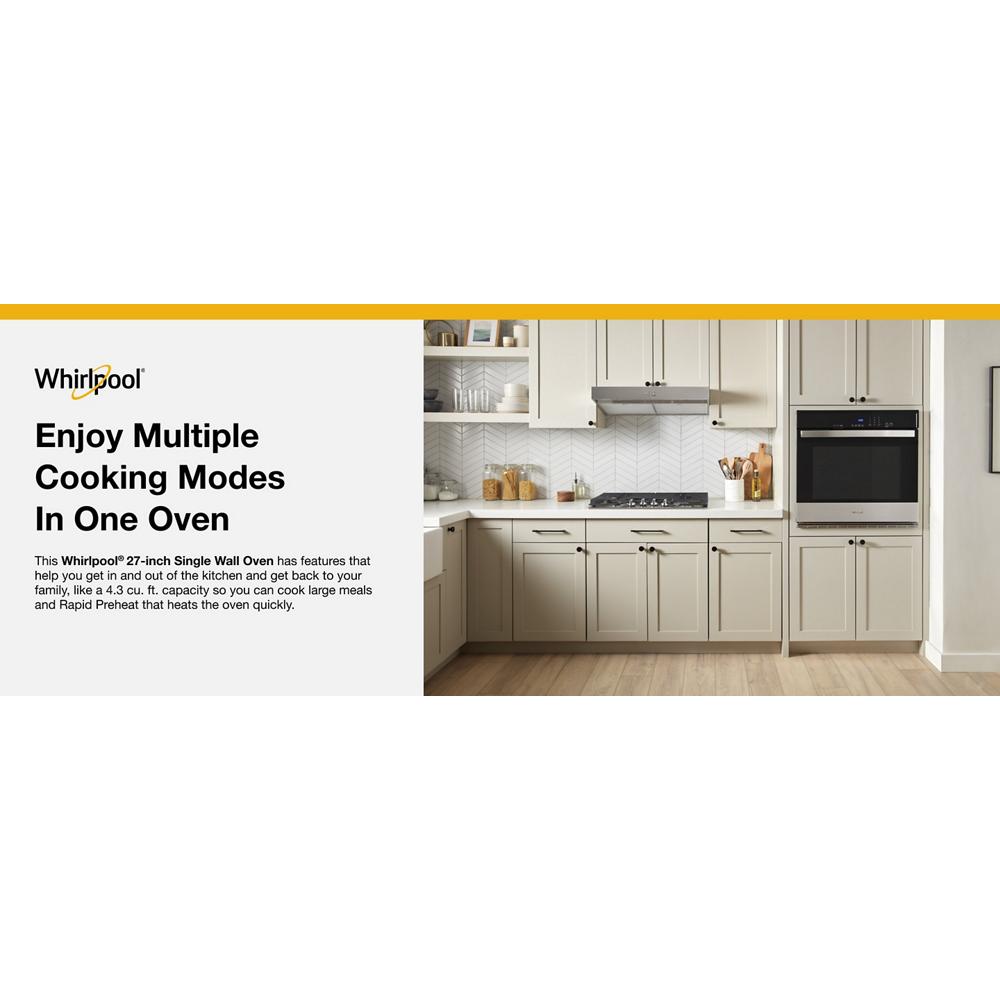 Whirlpool®

Enjoy Multiple Cooking Modes In One Oven

This Whirlpool® 27-inch Single Wall Oven has features that help you get in and out of the kitchen and get back to your family, like a 4.3 cu. ft. capacity so you can cook large meals and Rapid Preheat that heats the oven quickly.