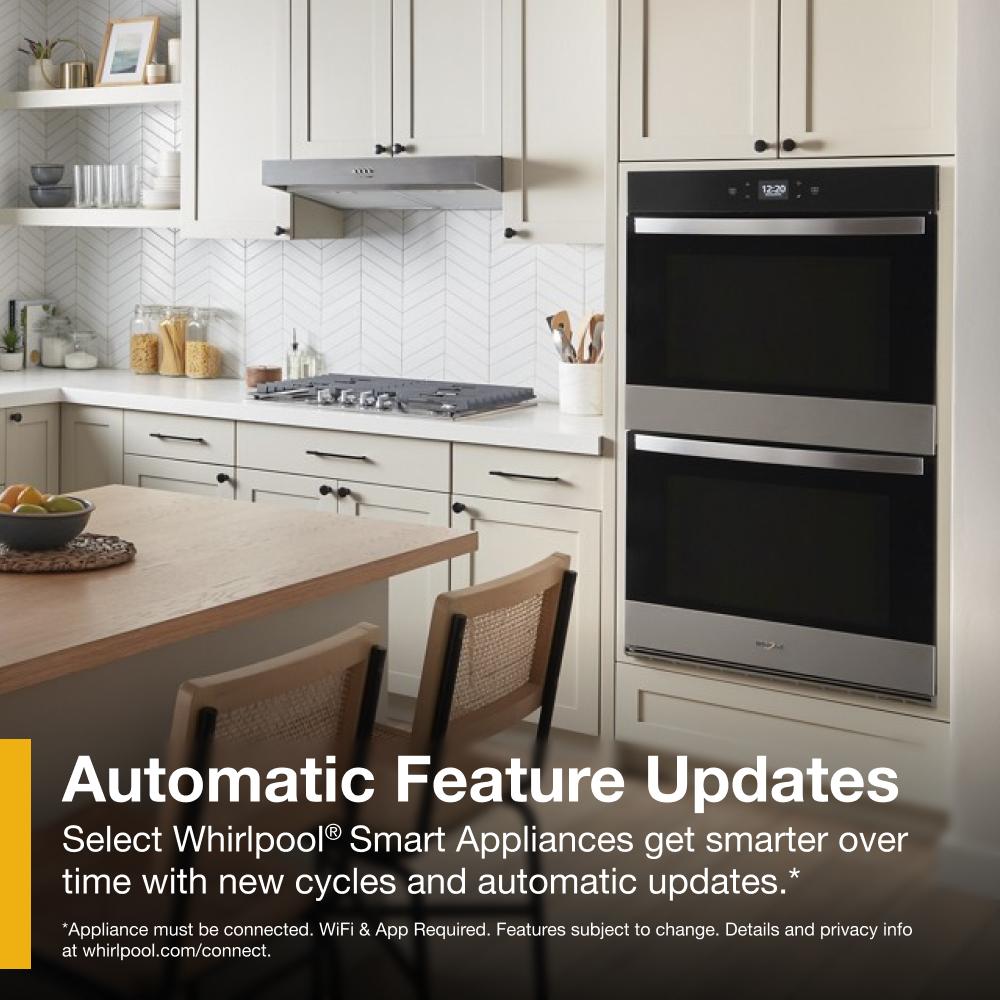 12:20

Automatic Feature Updates

Select Whirlpool® Smart Appliances get smarter over time with new cycles and automatic updates.*

*Appliance must be connected. WiFi & App Required. Features subject to change. Details and privacy info at whirlpool.com/connect.