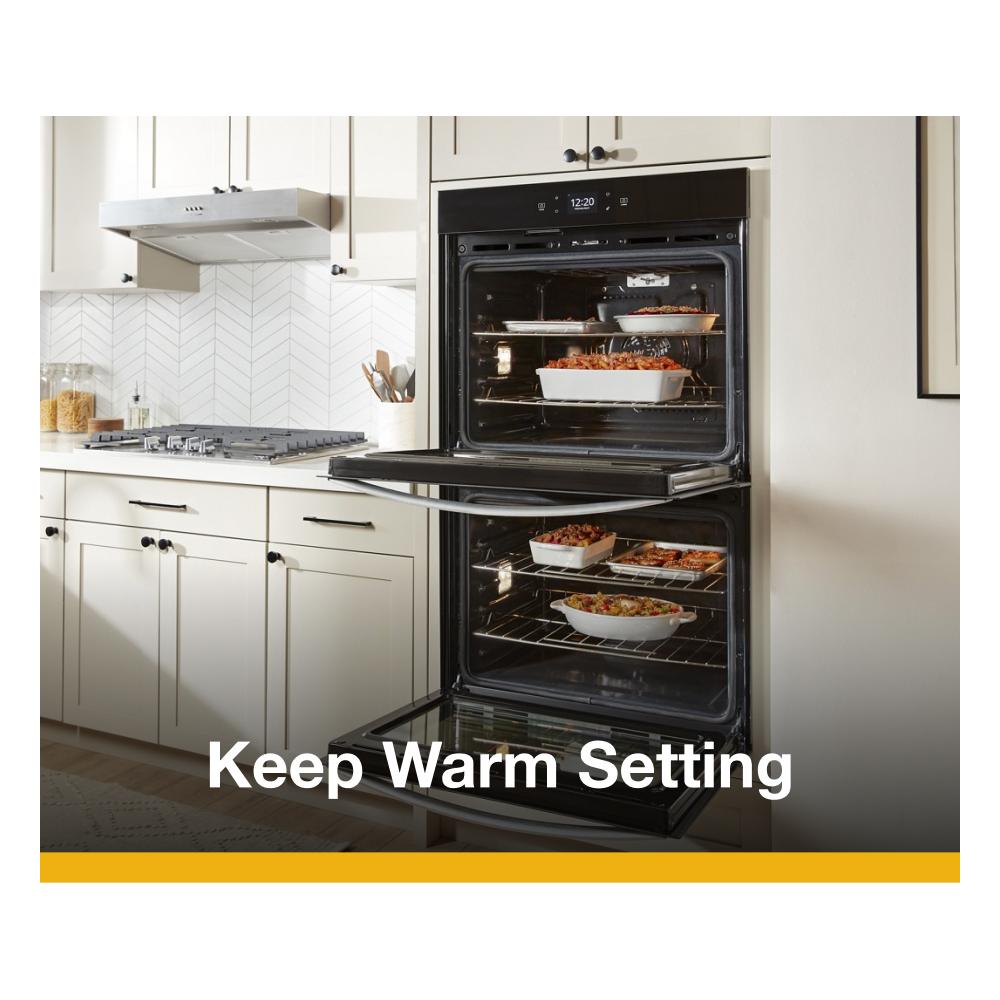 12:20

Keep Warm Setting