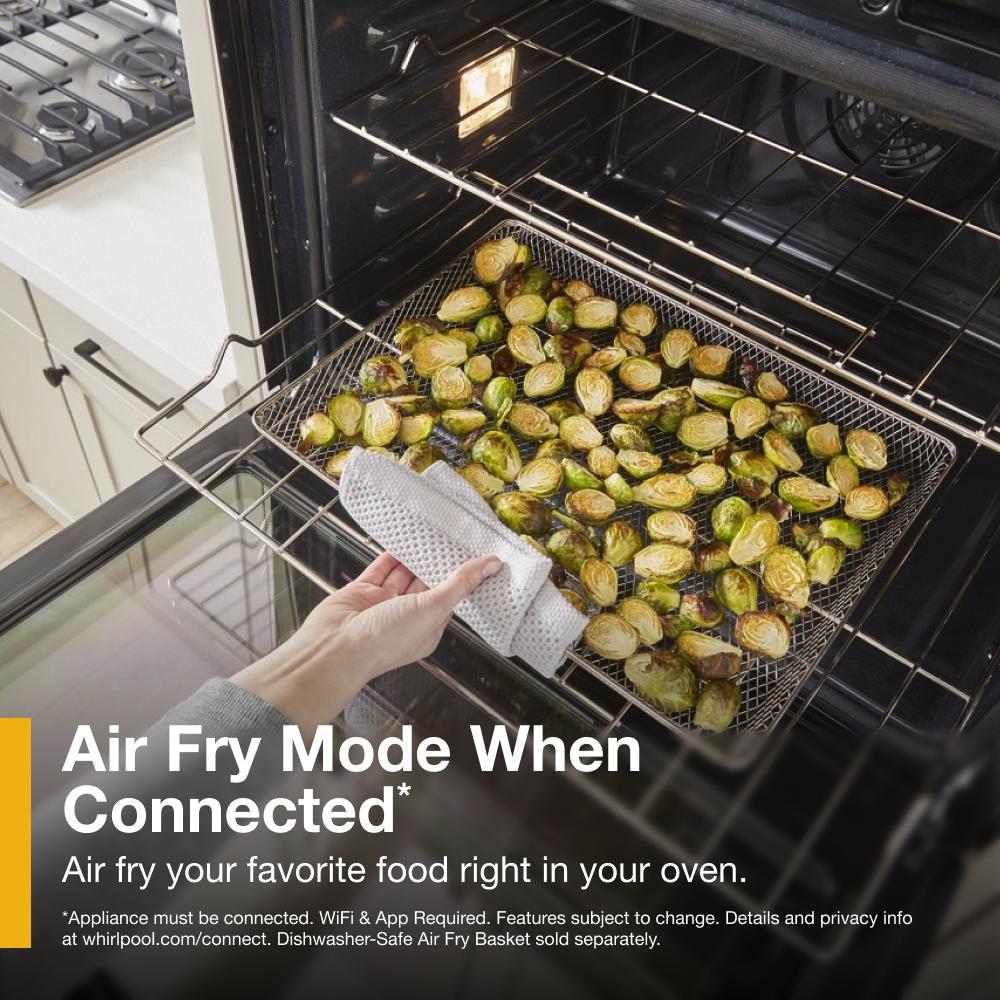 Air Fry Mode When Connected*

Air fry your favorite food right in your oven.

*Appliance must be connected. WiFi & App Required. Features subject to change. Details and privacy info at whirlpool.com/connect. Dishwasher-Safe Air Fry Basket sold separately.