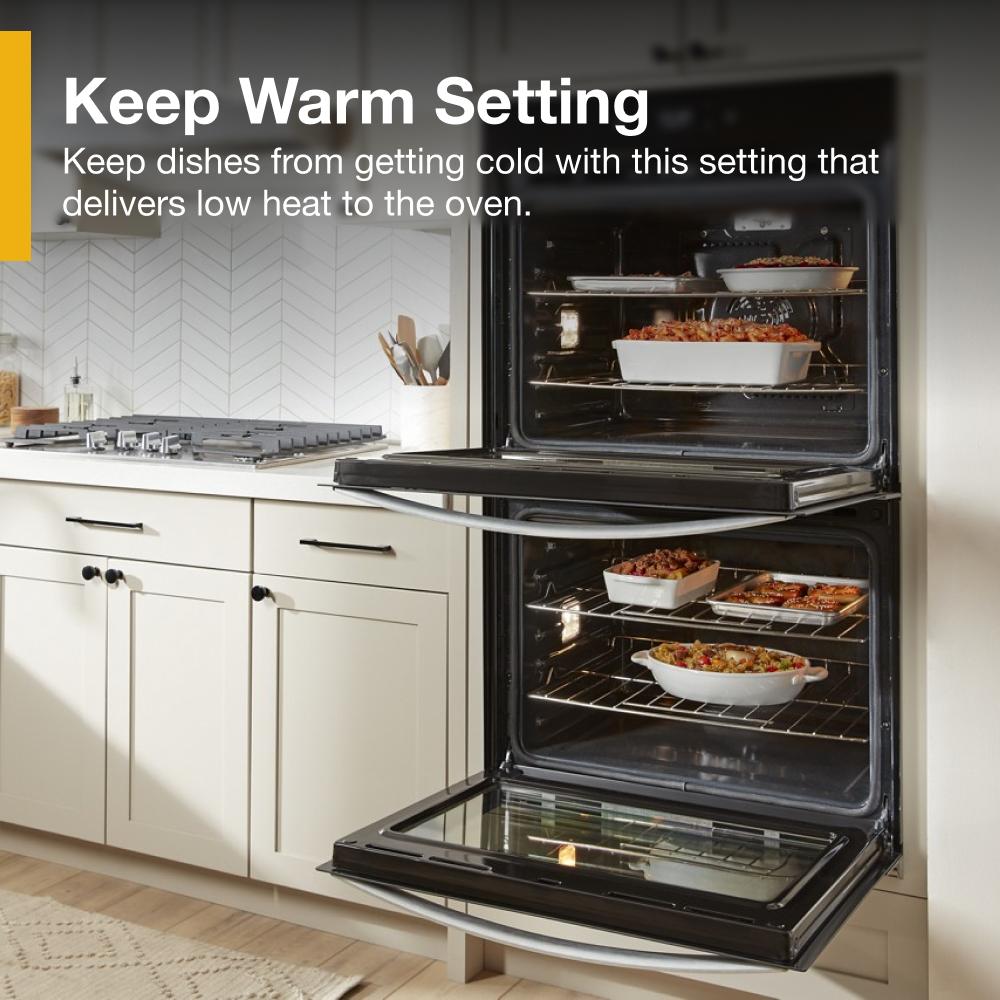 Keep Warm Setting
Keep dishes from getting cold with this setting that delivers low heat to the oven.