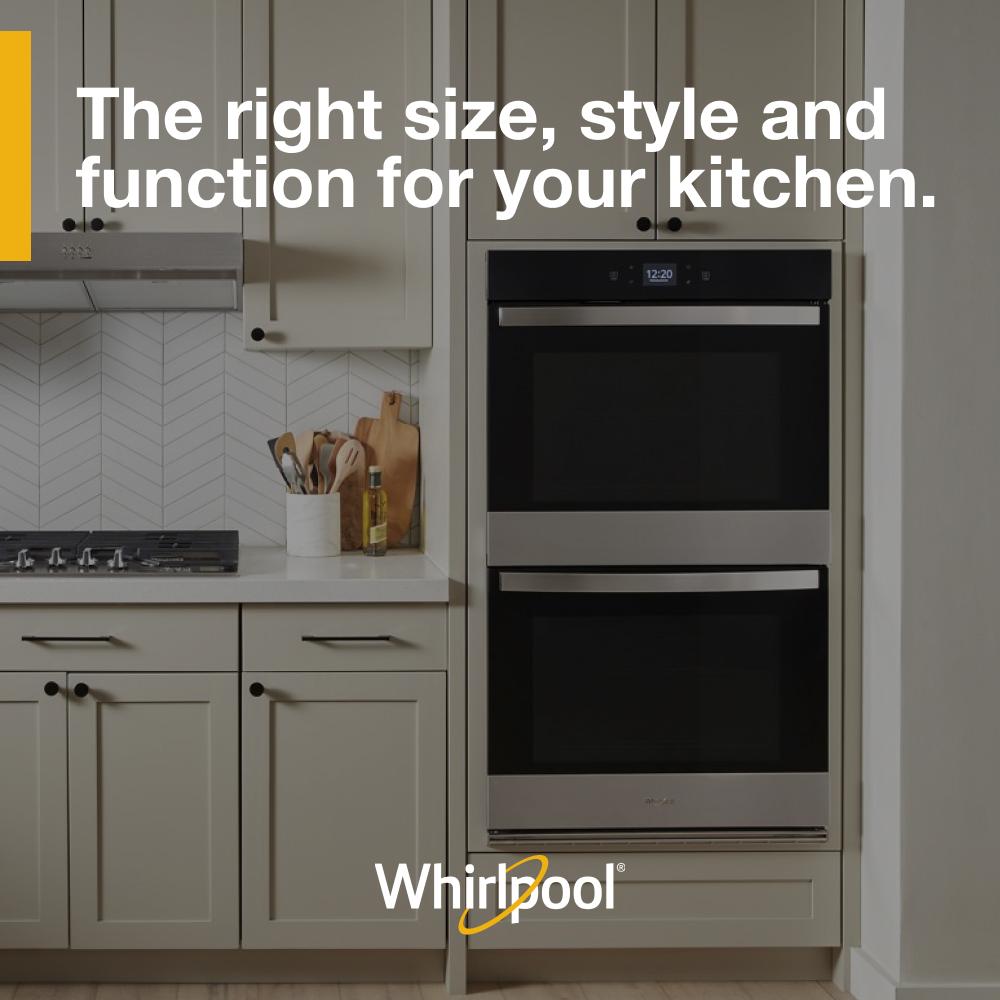 The right size, style and function for your kitchen.

12:20

Whirlpool®