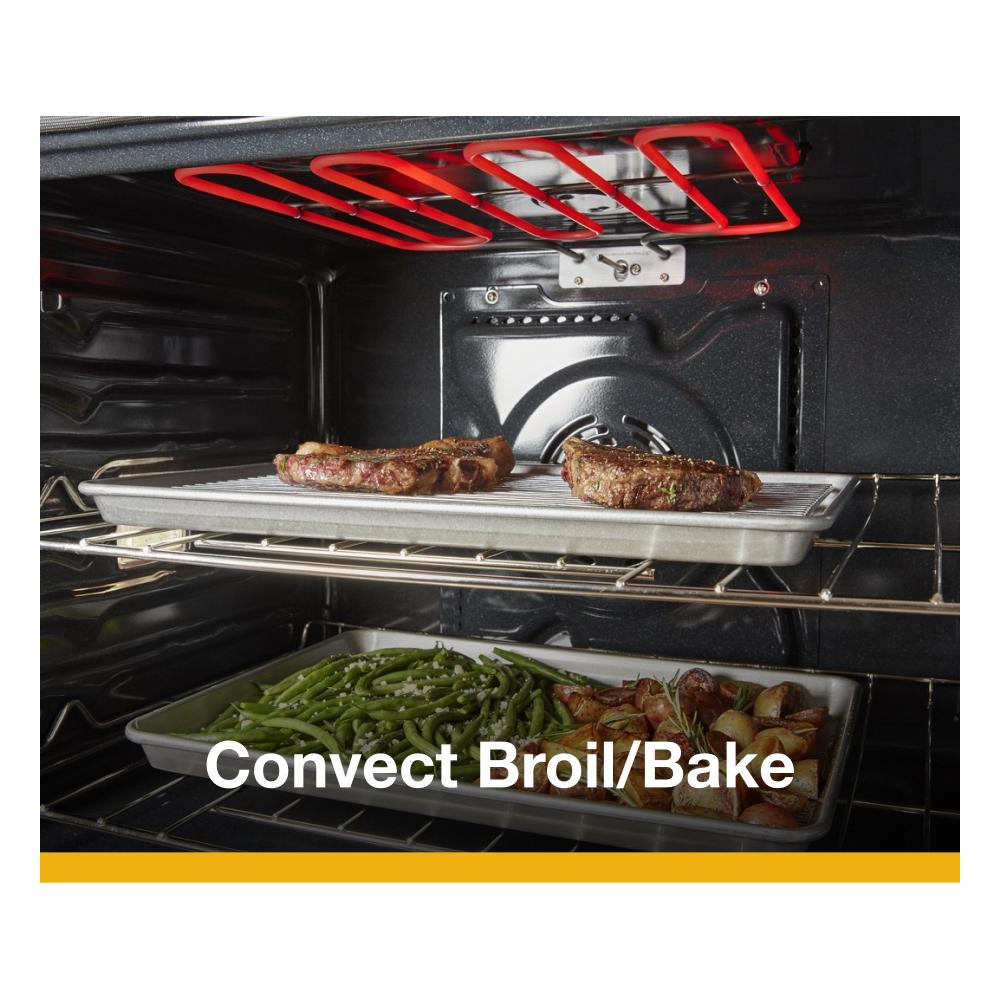 Convect Broil/Bake