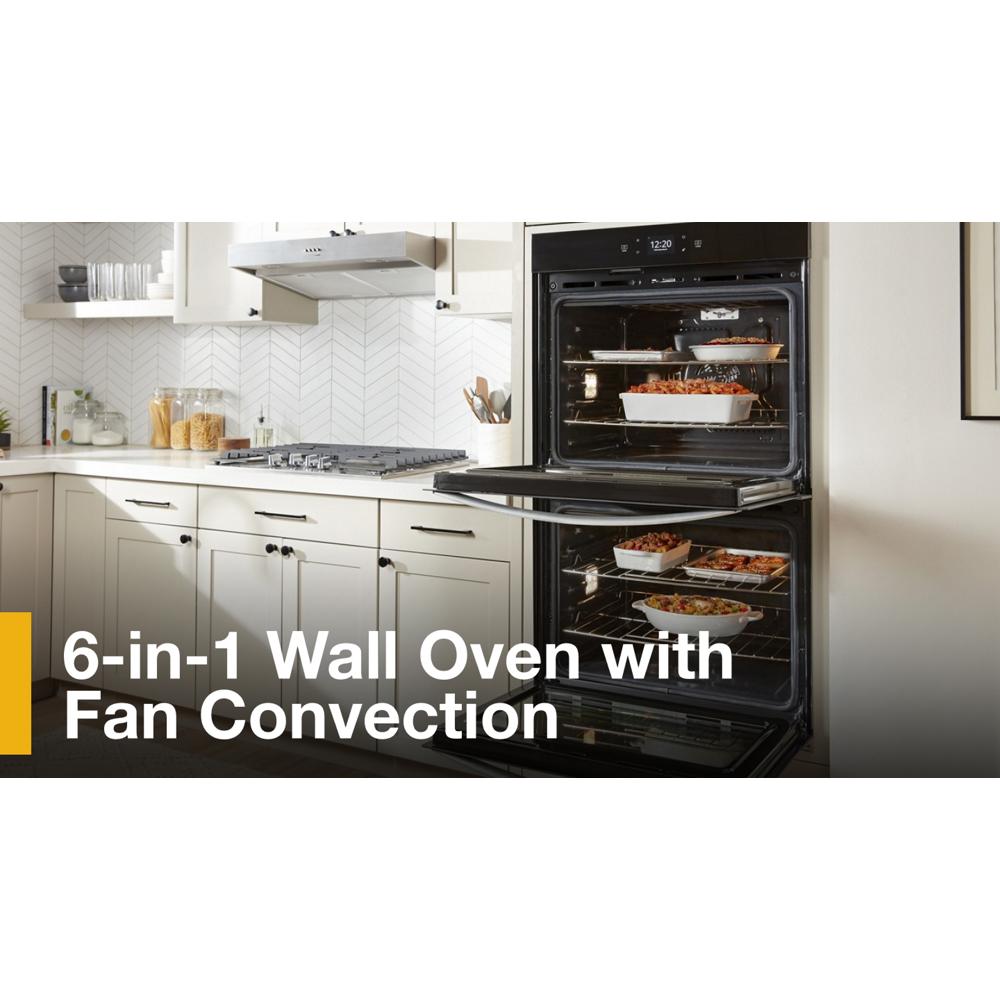 12:20

6-in-1 Wall Oven with Fan Convection