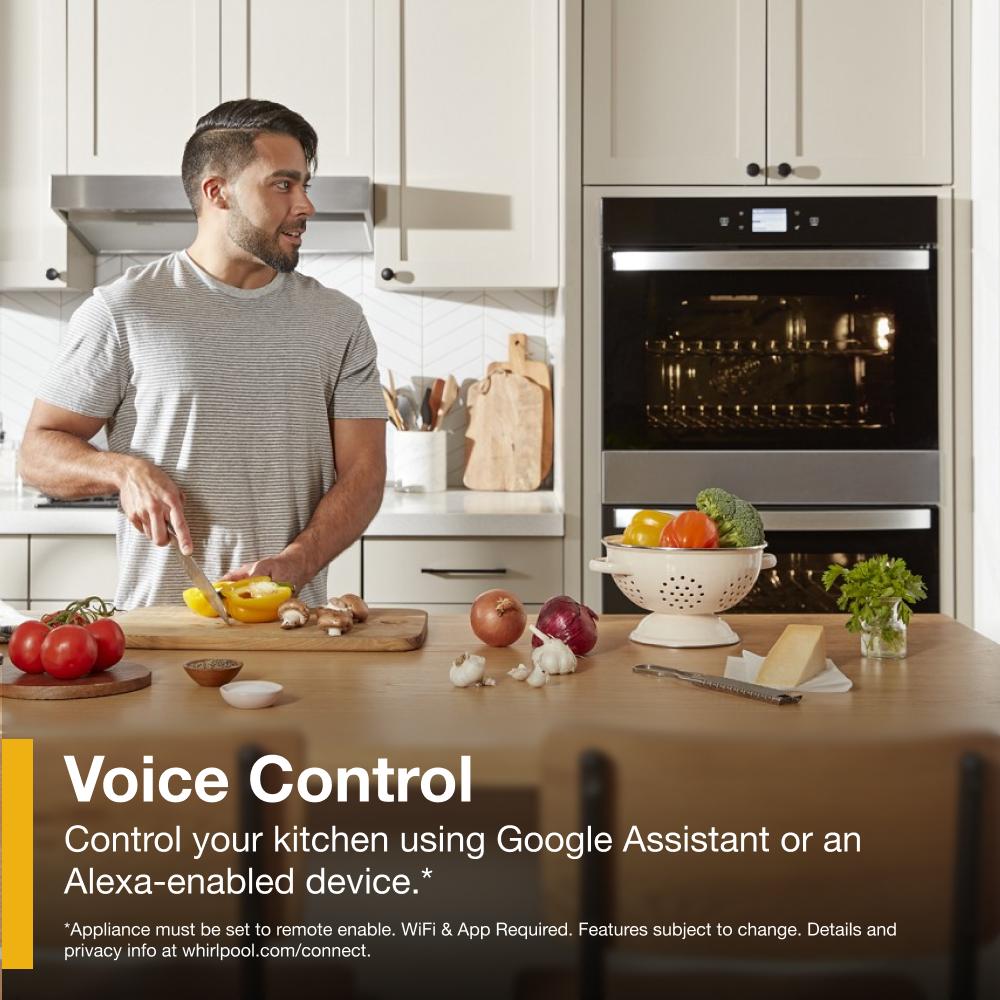 Voice Control

Control your kitchen using Google Assistant or an Alexa-enabled device.*

*Appliance must be set to remote enable. WiFi & App Required. Features subject to change. Details and privacy info at whirlpool.com/connect.